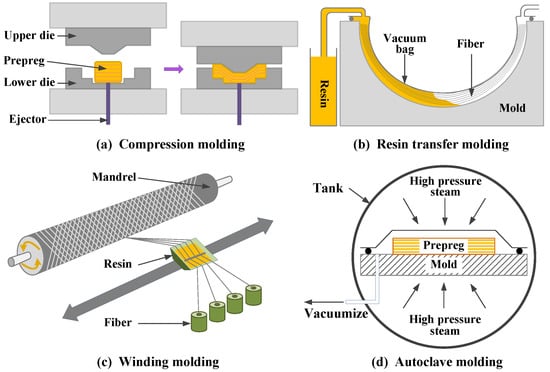 Upper die
Prepreg
Lower die
Ejector
(a) Compression molding

Resin
Vacuum bag
Fiber
Mold
(b) Resin transfer molding

Mandrel
Resin
Fiber
(c) Winding molding

Tank
High pressure steam
Prepreg
Mold
Vacuumize
High pressure steam
(d) Autoclave molding