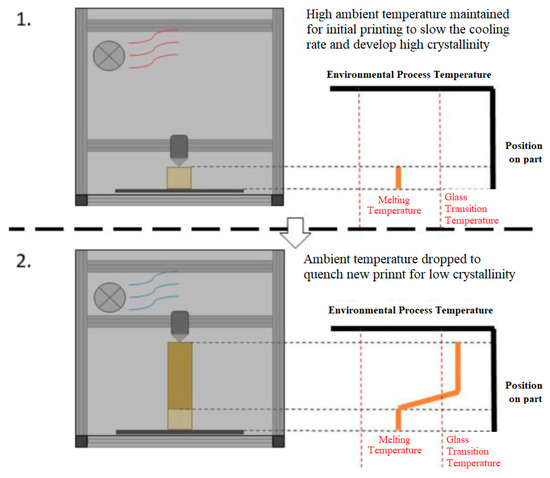 1.

High ambient temperature maintained for initial printing to slow the cooling rate and develop high crystallinity

Environmental Process Temperature

Position on part

Melting Temperature

Glass Transition Temperature

2.

Ambient temperature dropped to quench new prinnt for low crystallinity

Environmental Process Temperature

Position on part

Melting Temperature

Glass Transition Temperature