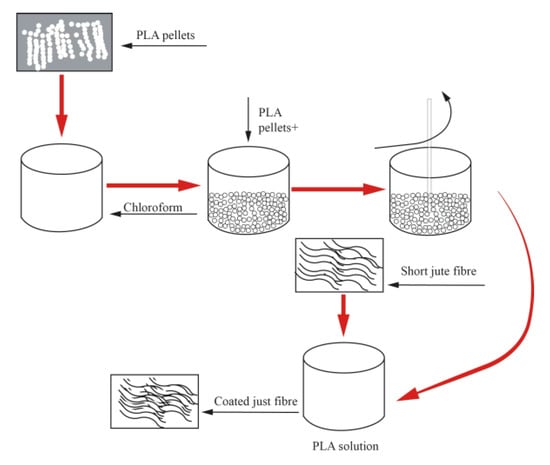 PLA pellets

PLA pellets+

Chloroform

Short jute fibre

Coated just fibre

PLA solution