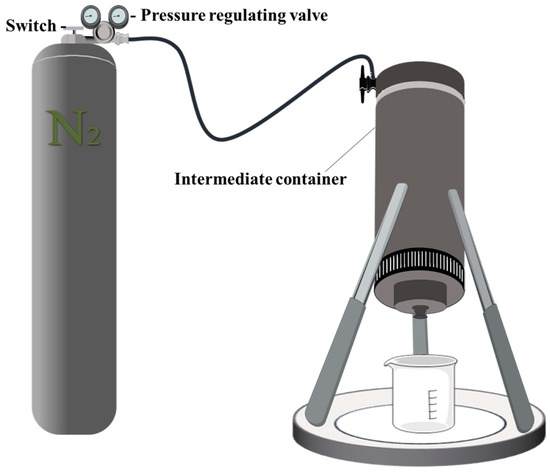 Switch -
- Pressure regulating valve
$N_2$
Intermediate container