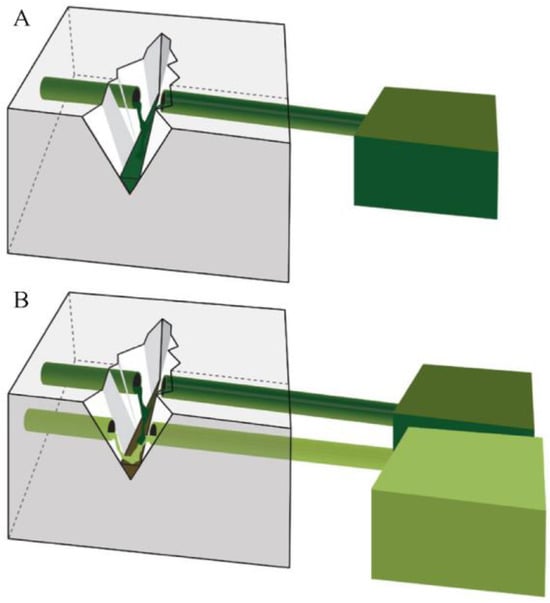 A

B