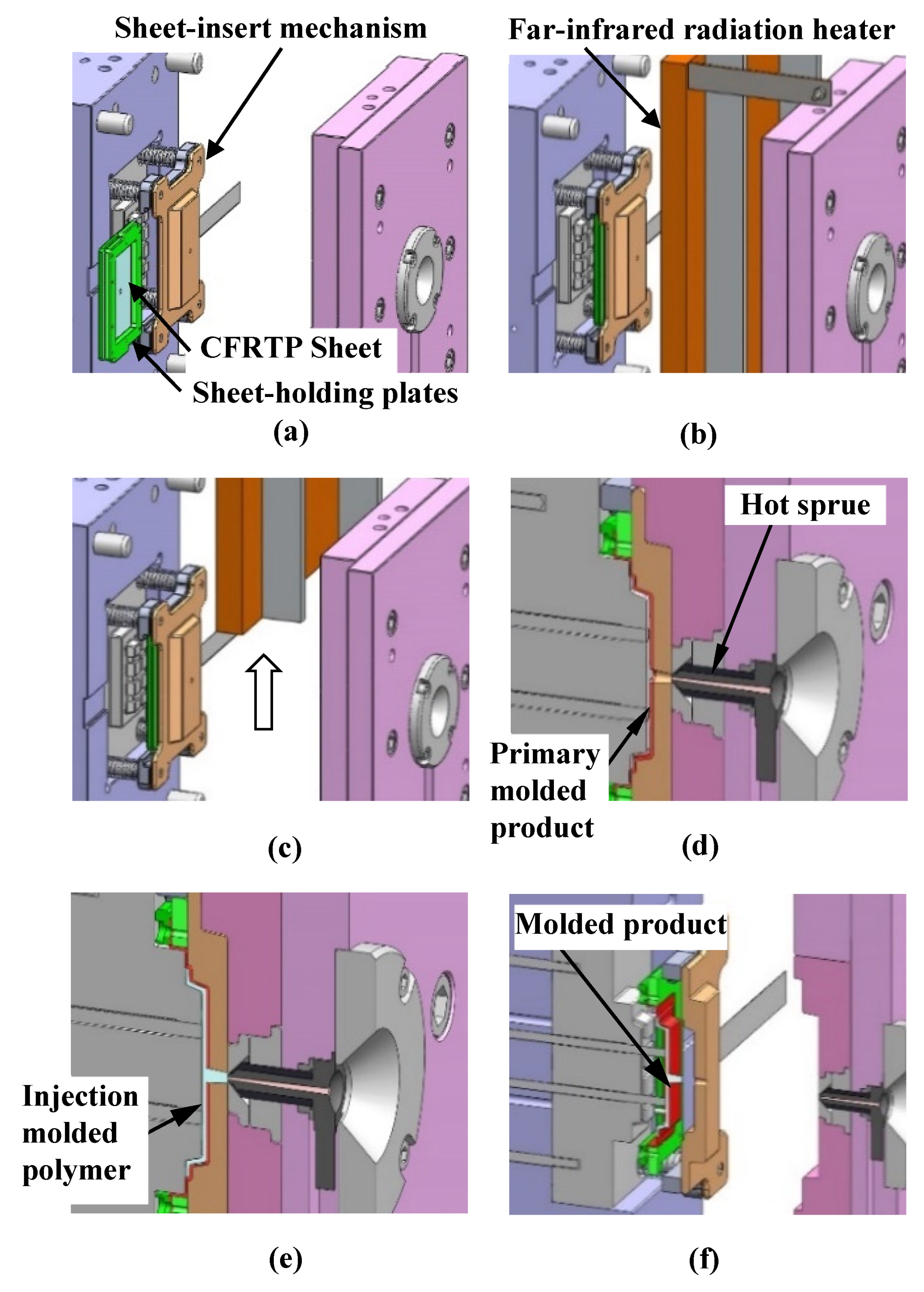 Sheet-insert mechanism

CFRTP Sheet

Sheet-holding plates

(a)

Far-infrared radiation heater

(b)

(c)

Hot sprue

Primary molded product

(d)

Injection molded polymer

(e)

Molded product

(f)