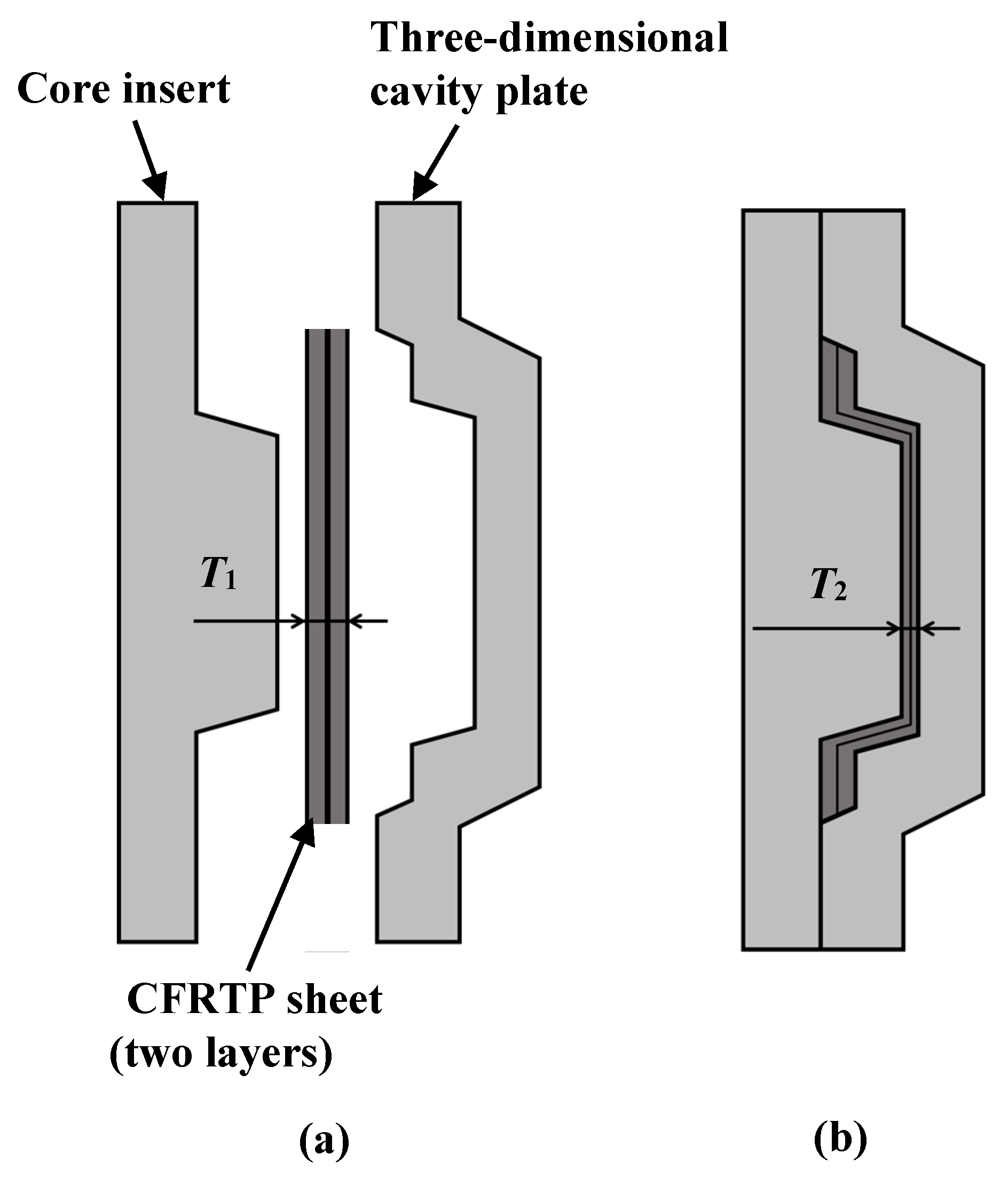 Core insert

Three-dimensional cavity plate

$T_1$

$T_2$

CFRTP sheet (two layers)

(a)

(b)