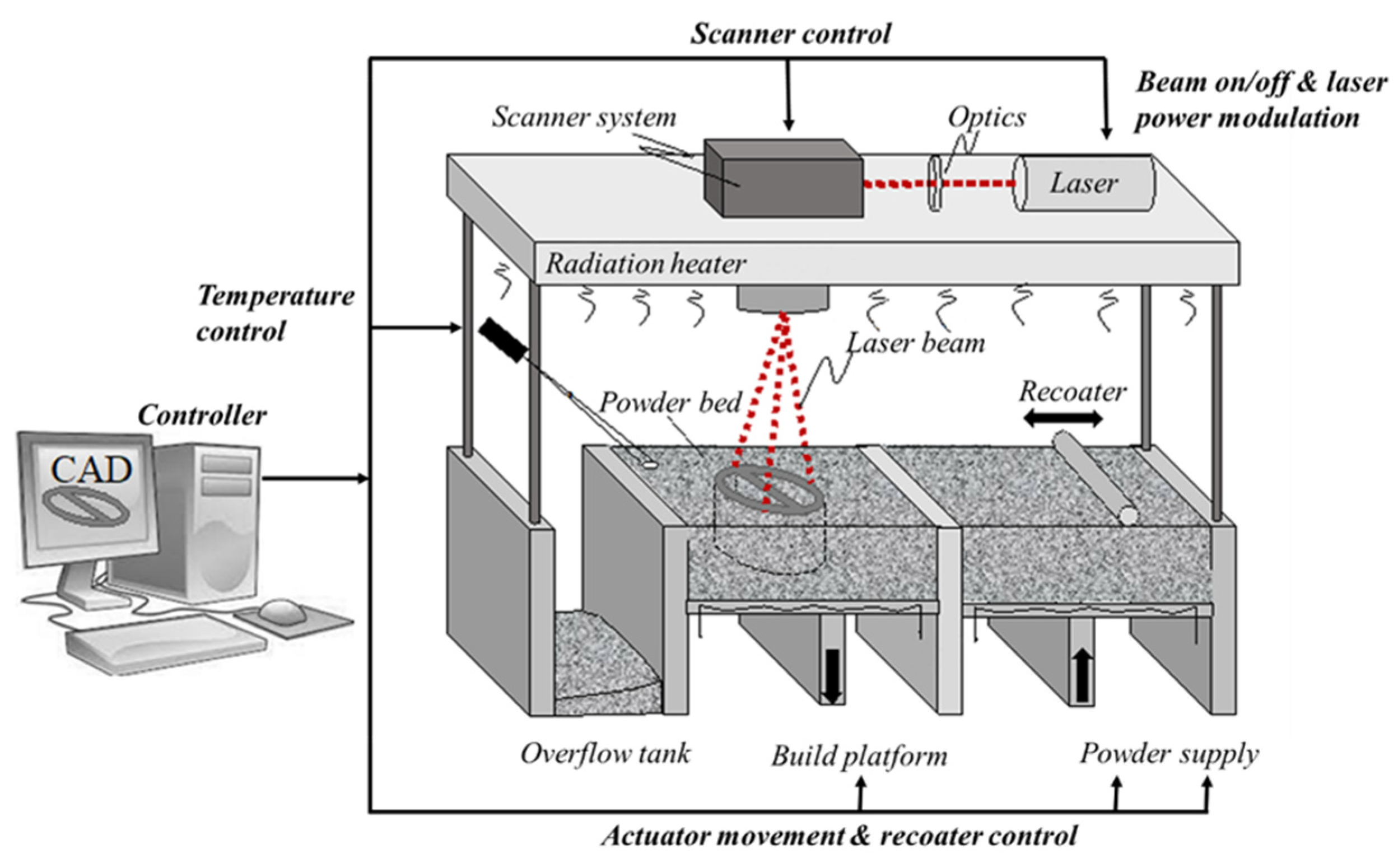 Scanner control

Beam on/off & laser power modulation

Scanner system

Optics

Laser

Radiation heater

Temperature control

Laser beam

Powder bed

Recoater

Controller

CAD

Overflow tank

Build platform

Powder supply

Actuator movement & recoater control