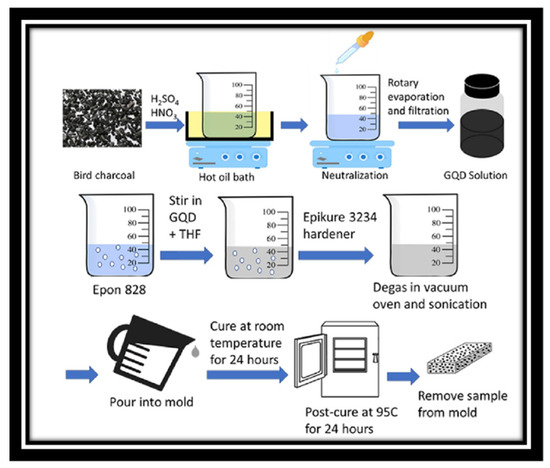 $H_2SO_4$
$HNO_3$

100
80
60
40
20

100
80
60
40
20

Rotary evaporation and filtration

Bird charcoal

Hot oil bath

Neutralization

GQD Solution

100
80
60
40
20

Stir in GQD + THF

100
80
60
40
20

Epikure 3234 hardener

100
80
60
40
20

Epon 828

Degas in vacuum oven and sonication

Cure at room temperature for 24 hours

Pour into mold

Post-cure at 95C for 24 hours

Remove sample from mold