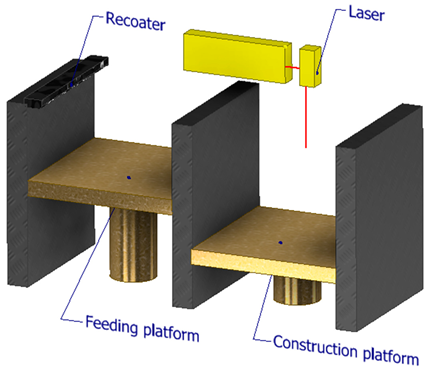 Recoater

Laser

Feeding platform

Construction platform