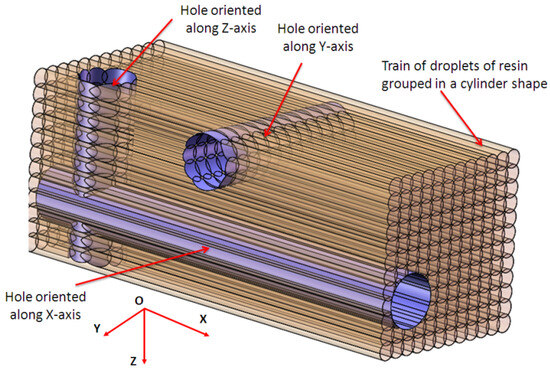 Hole oriented along Z-axis

Hole oriented along Y-axis

Train of droplets of resin grouped in a cylinder shape

Hole oriented along X-axis

O

Y

X

Z