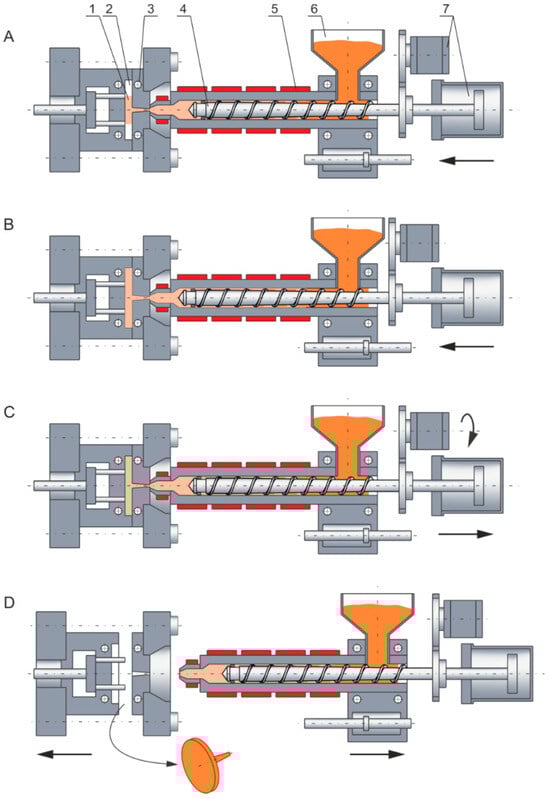 A
1 2 3 4 5 6 7

B

C

D