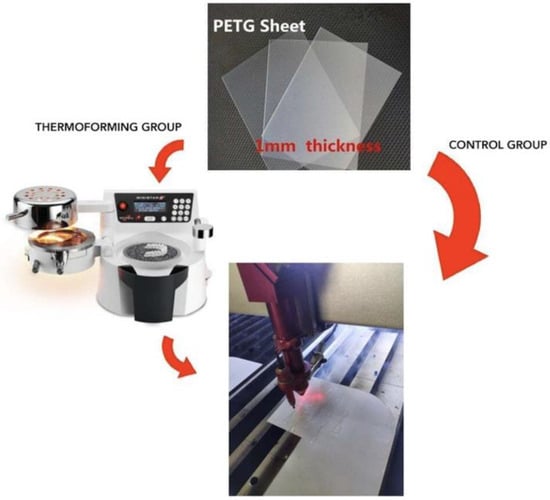 PETG Sheet

1mm thickness

THERMOFORMING GROUP

CONTROL GROUP

MINISTAR