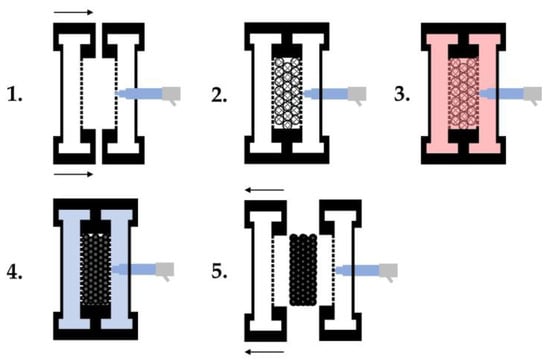 1.

2.

3.

4.

5.