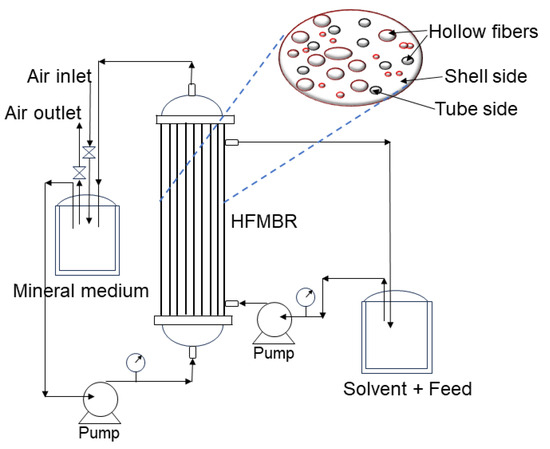 Hollow fibers
Shell side
Tube side
Air inlet
Air outlet
HFMBR
Mineral medium
Pump
Solvent + Feed
Pump