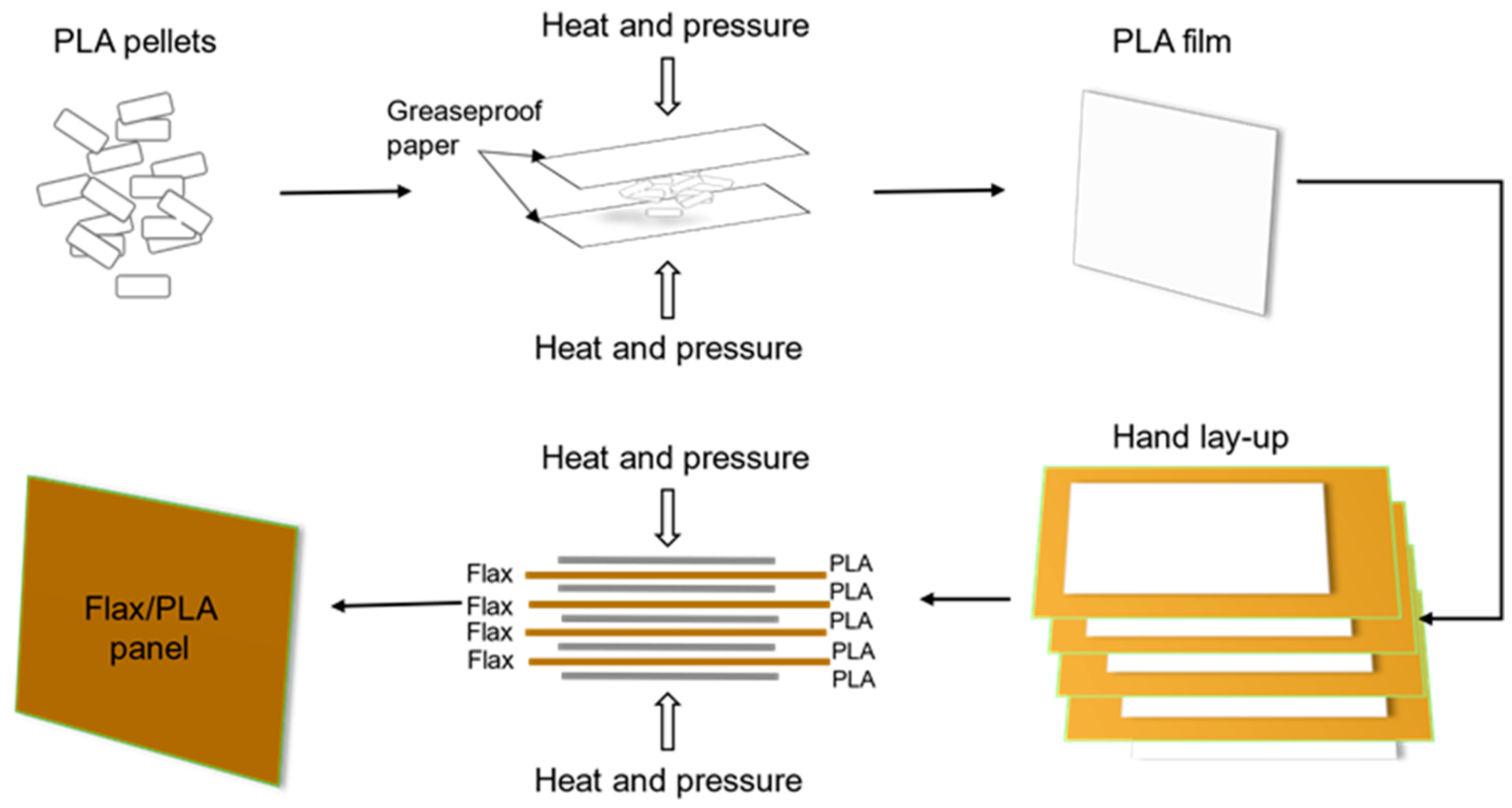 PLA pellets

Heat and pressure

Greaseproof paper

Heat and pressure

PLA film

Hand lay-up

Heat and pressure

Flax
Flax
Flax
Flax

PLA
PLA
PLA
PLA
PLA

Heat and pressure

Flax/PLA panel