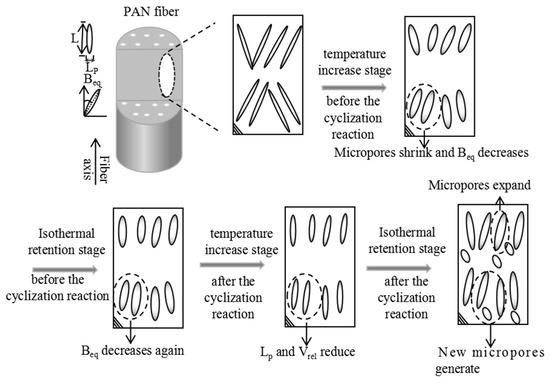 PAN fiber

L

$L_P$

$B_{eq}$

Fiber axis

temperature increase stage

before the cyclization reaction

Micropores shrink and $B_{eq}$ decreases

Isothermal retention stage

before the cyclization reaction

$B_{eq}$ decreases again

temperature increase stage

after the cyclization reaction

$L_p$ and $V_{rel}$ reduce

Isothermal retention stage

after the cyclization reaction

Micropores expand

New micropores generate