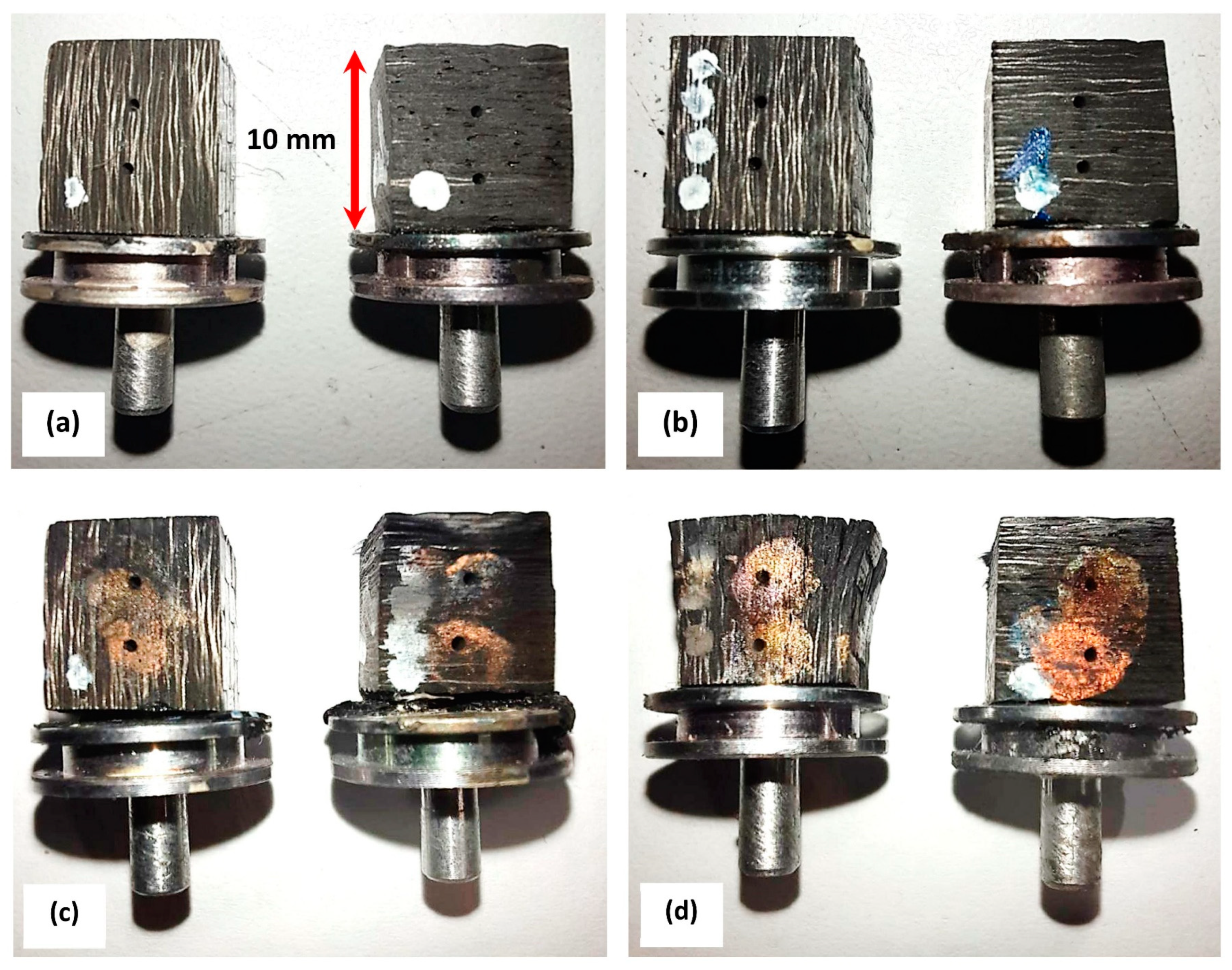 10 mm

(a)

(b)

(c)

(d)