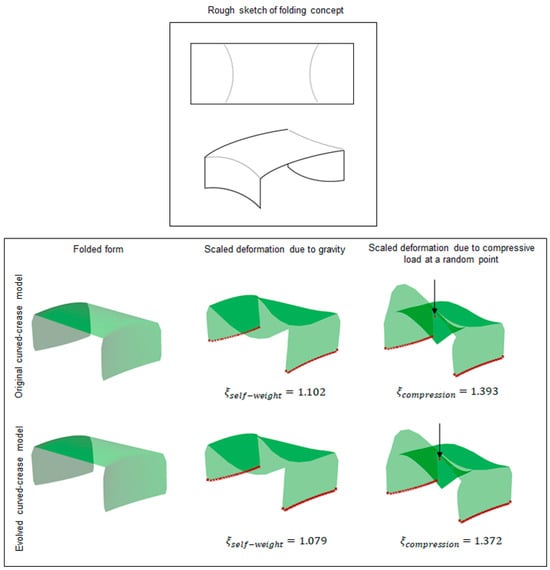 Rough sketch of folding concept

Folded form

Scaled deformation due to gravity

Scaled deformation due to compressive load at a random point

Original curved-crease model

$\xi_{self-weight} = 1.102$

$\xi_{compression} = 1.393$

Evolved curved-crease model

$\xi_{self-weight} = 1.079$

$\xi_{compression} = 1.372$