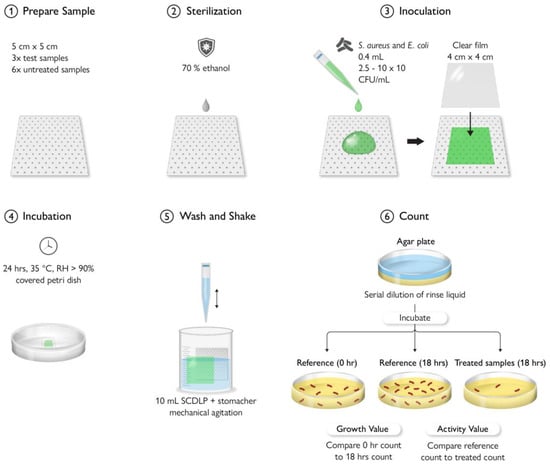 ① Prepare Sample

5 cm x 5 cm
3x test samples
6x untreated samples

② Sterilization

70 % ethanol

③ Inoculation

S. aureus and E. coli
0.4 mL
2.5 - 10 x 10
CFU/mL

Clear film
4 cm x 4 cm

④ Incubation

24 hrs, 35 °C, RH > 90%
covered petri dish

⑤ Wash and Shake

10 mL SCDLP + stomacher
mechanical agitation

⑥ Count

Agar plate

Serial dilution of rinse liquid

Incubate

Reference (0 hr)

Reference (18 hrs)

Treated samples (18 hrs)

Growth Value

Compare 0 hr count
to 18 hrs count

Activity Value

Compare reference
count to treated count