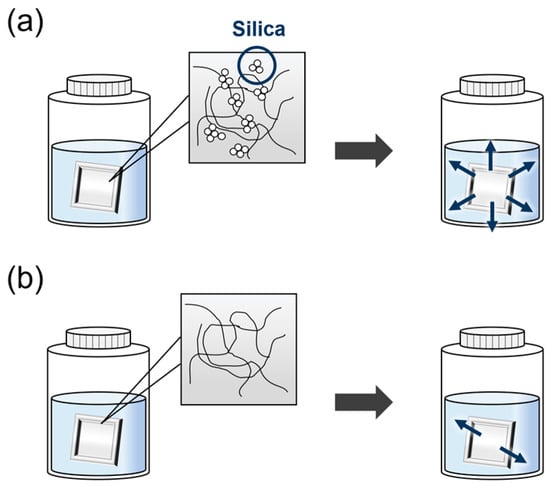 (a)

Silica

(b)