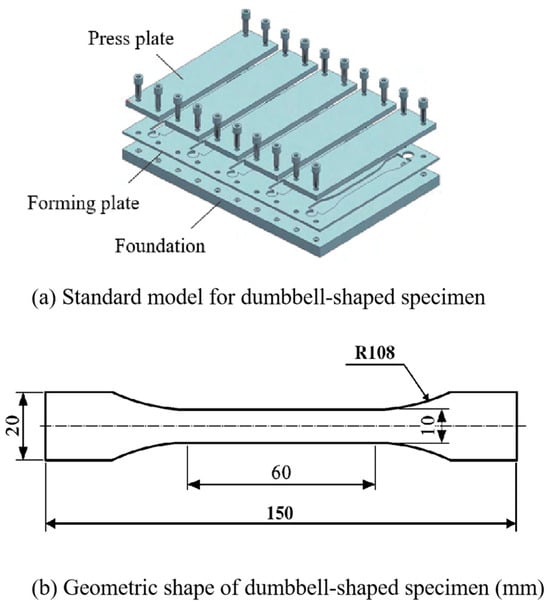 Press plate

Forming plate

Foundation

(a) Standard model for dumbbell-shaped specimen

R108

20

10

60

150

(b) Geometric shape of dumbbell-shaped specimen (mm)