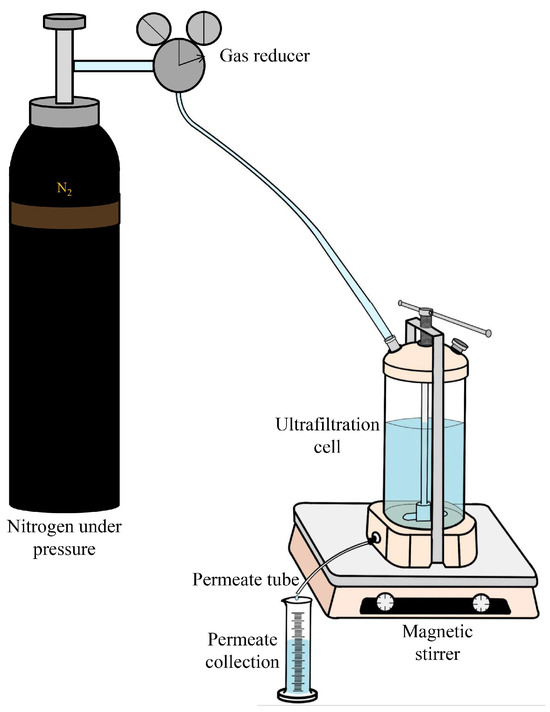 Gas reducer

$N_2$

Ultrafiltration cell

Nitrogen under pressure

Permeate tube

Permeate collection

Magnetic stirrer