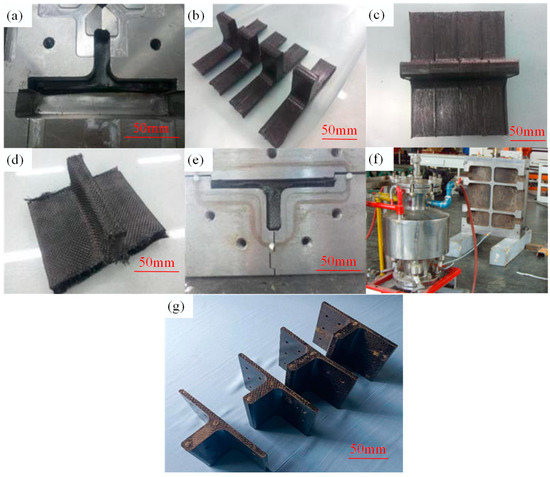 (a)
50mm
(b)
50mm
(c)
50mm
(d)
50mm
(e)
50mm
(f)
(g)
50mm