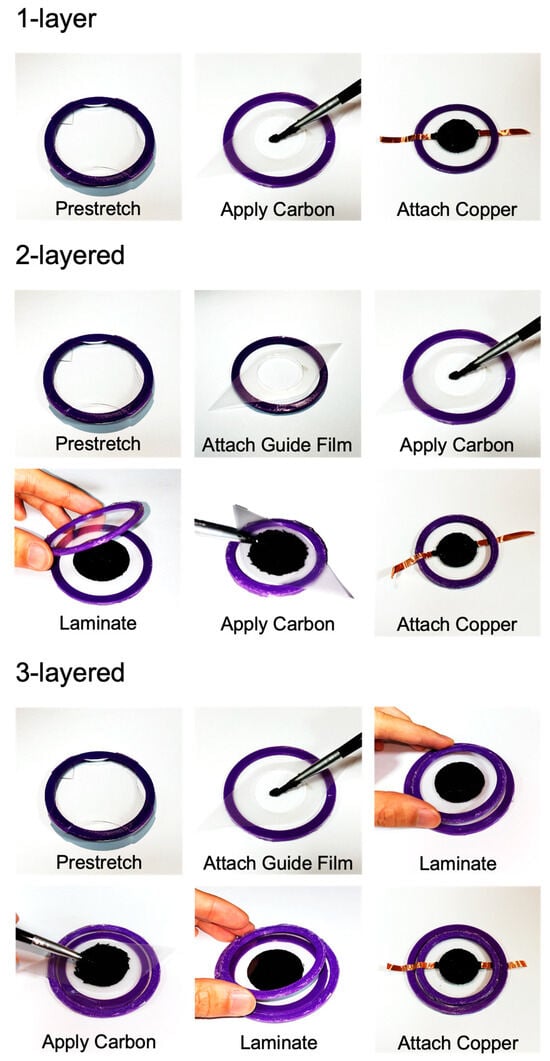 1-layer

Prestretch

Apply Carbon

Attach Copper

2-layered

Prestretch

Attach Guide Film

Apply Carbon

Laminate

Apply Carbon

Attach Copper

3-layered

Prestretch

Attach Guide Film

Laminate

Apply Carbon

Laminate

Attach Copper