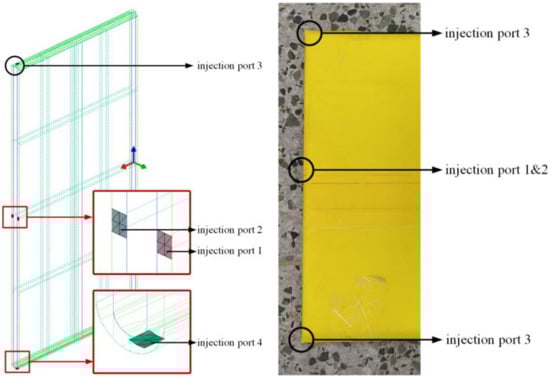 injection port 3

injection port 2

injection port 1

injection port 4

injection port 3

injection port 1&2

injection port 3