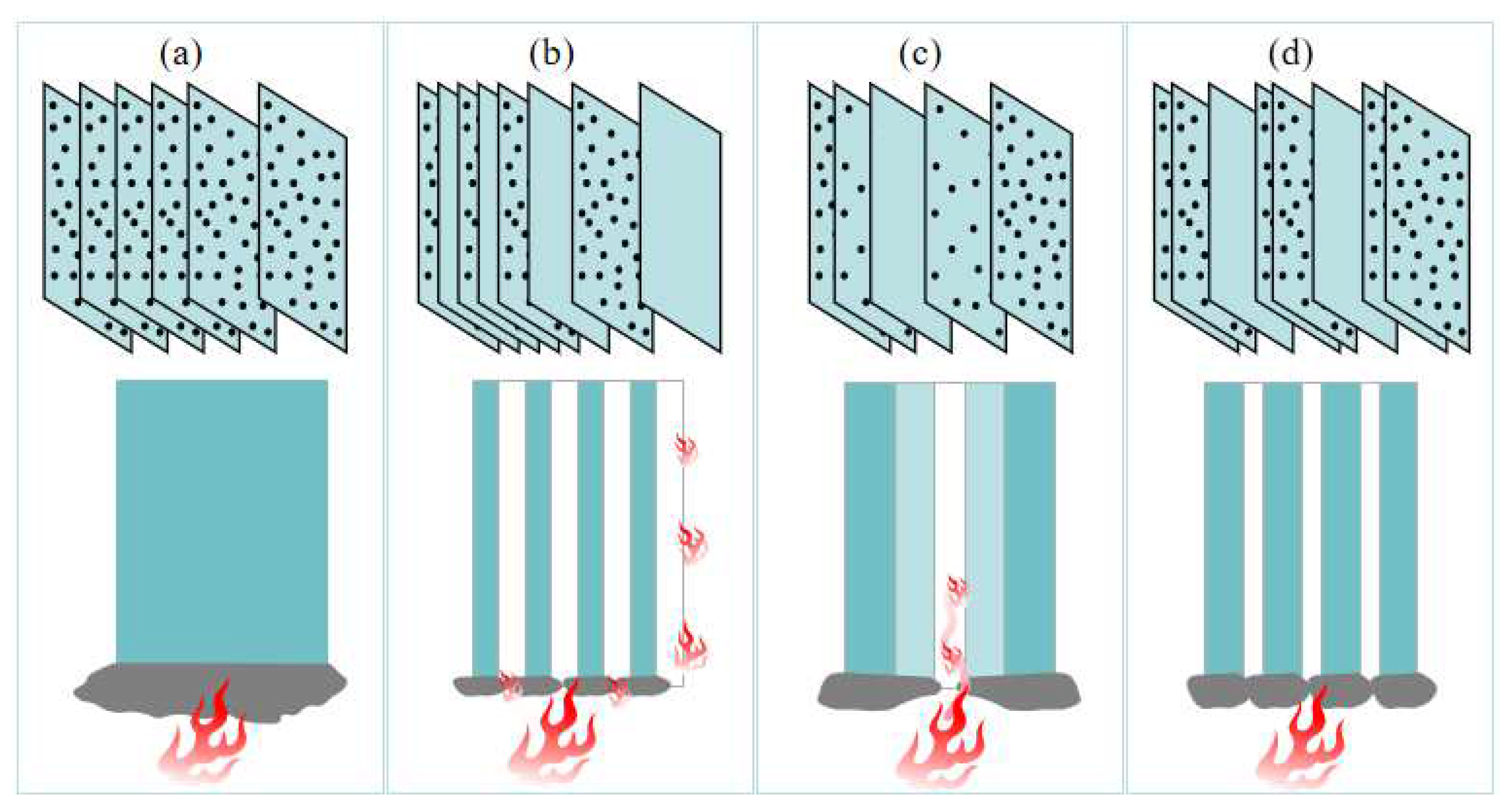 (a)

(b)

(c)

(d)