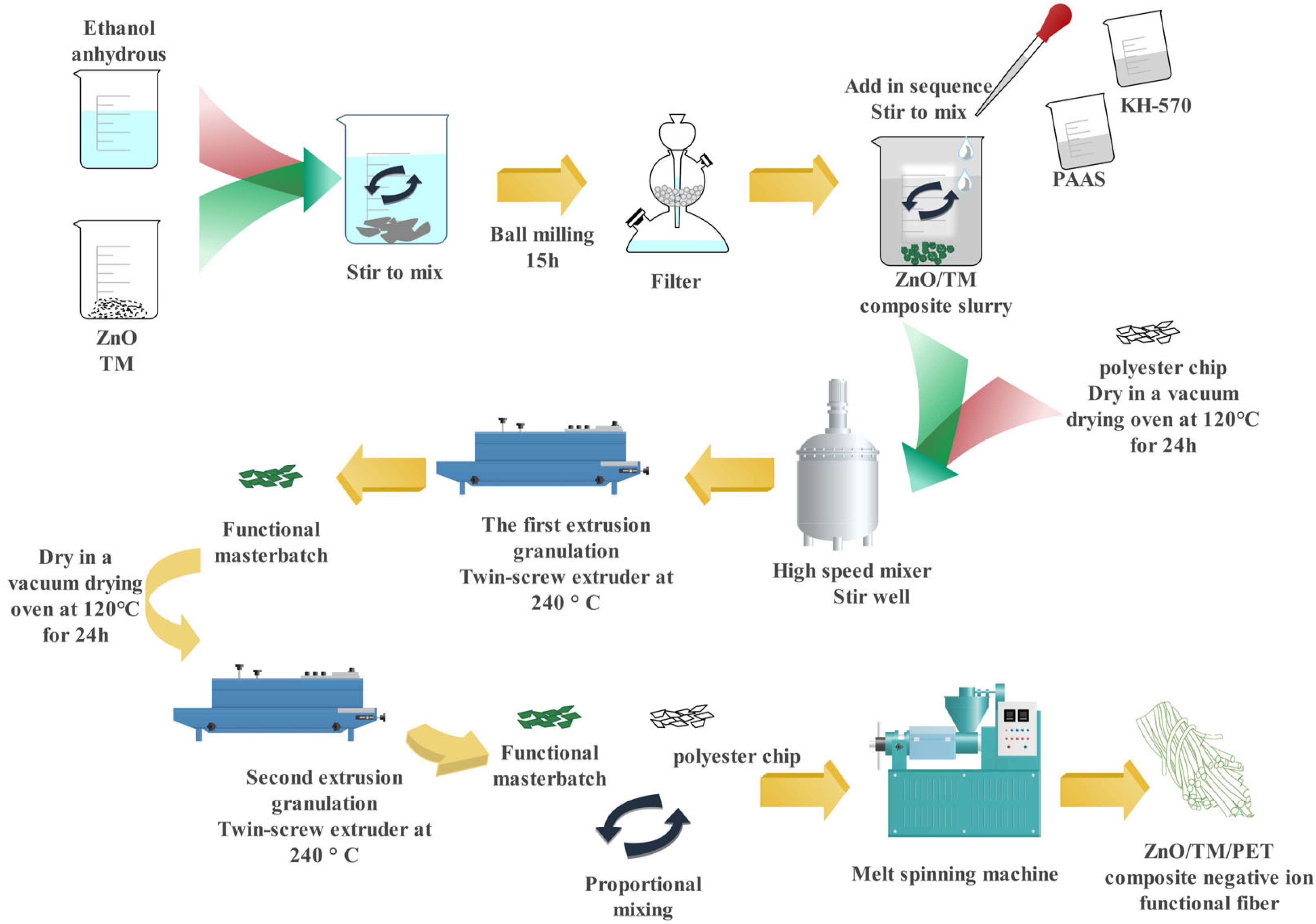 Ethanol anhydrous

ZnO
TM

Stir to mix

Ball milling
15h

Filter

Add in sequence
Stir to mix

KH-570

PAAS

ZnO/TM
composite slurry

polyester chip
Dry in a vacuum drying oven at 120°C for 24h

High speed mixer
Stir well

The first extrusion granulation
Twin-screw extruder at 240 ° C

Functional masterbatch

Dry in a vacuum drying oven at 120°C for 24h

Second extrusion granulation
Twin-screw extruder at 240 ° C

Functional masterbatch

polyester chip

Proportional mixing

Melt spinning machine

ZnO/TM/PET
composite negative ion functional fiber