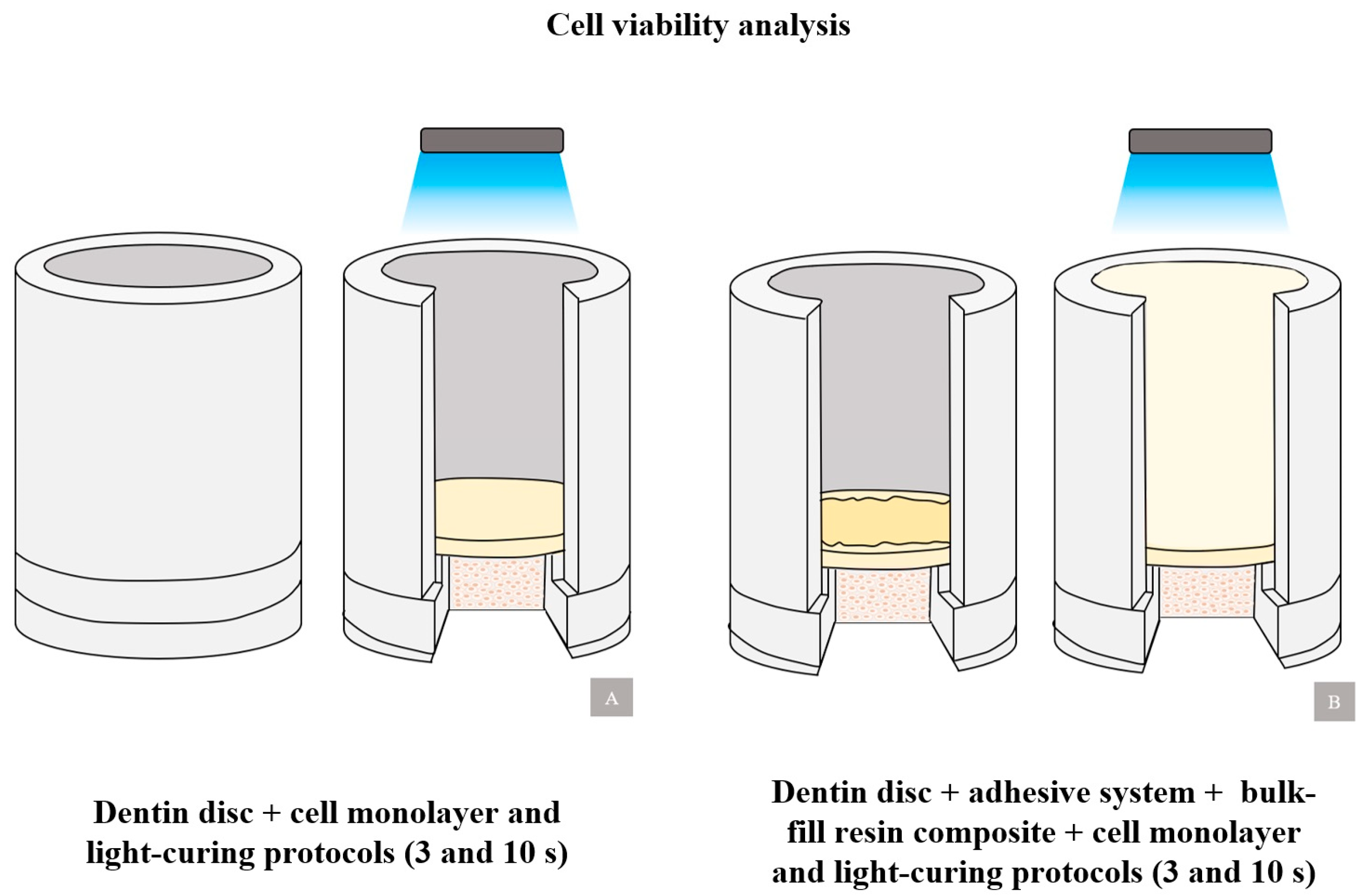 Cell viability analysis

A

B

Dentin disc + cell monolayer and light-curing protocols (3 and 10 s)

Dentin disc + adhesive system + bulk-fill resin composite + cell monolayer and light-curing protocols (3 and 10 s)