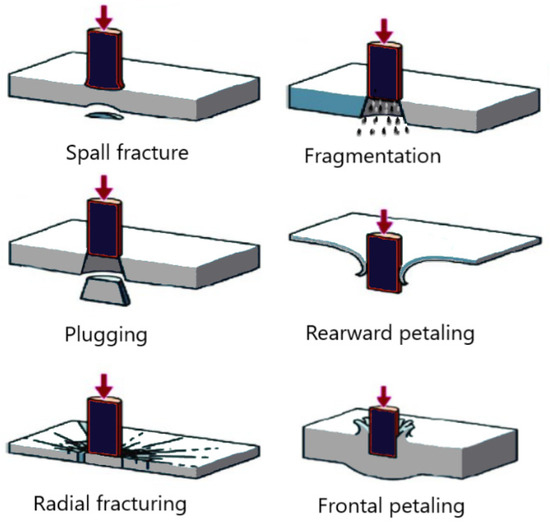 Spall fracture

Fragmentation

Plugging

Rearward petaling

Radial fracturing

Frontal petaling