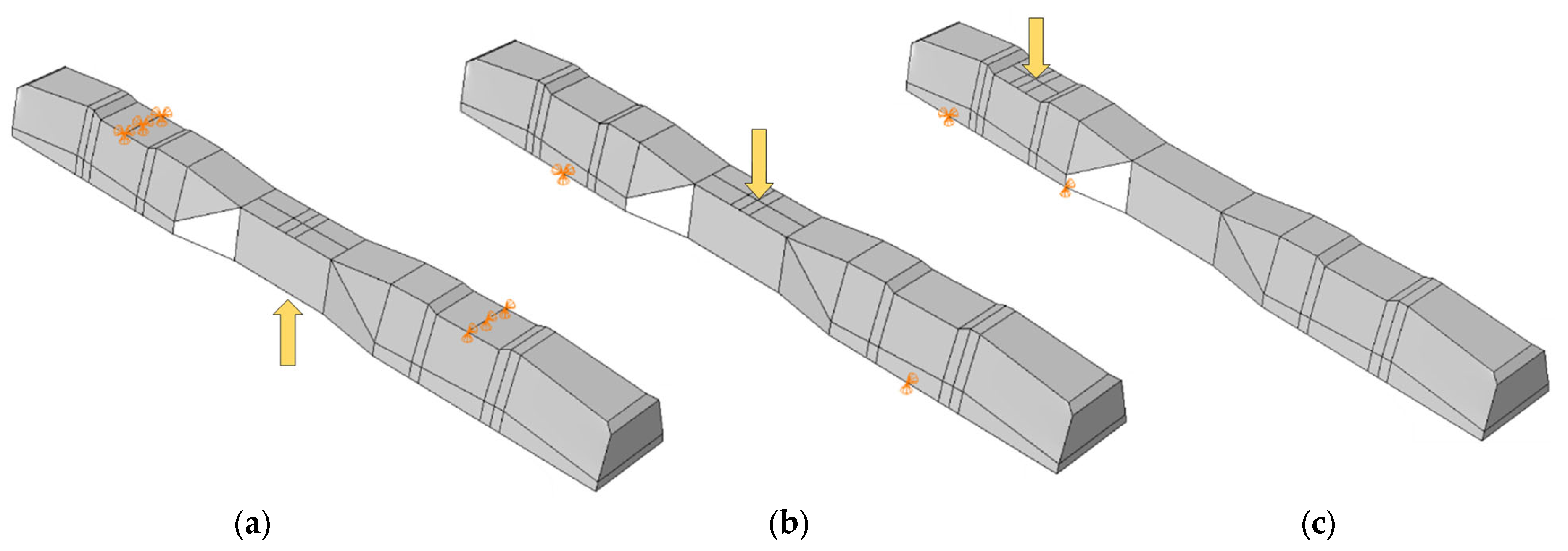 (a)

(b)

(c)