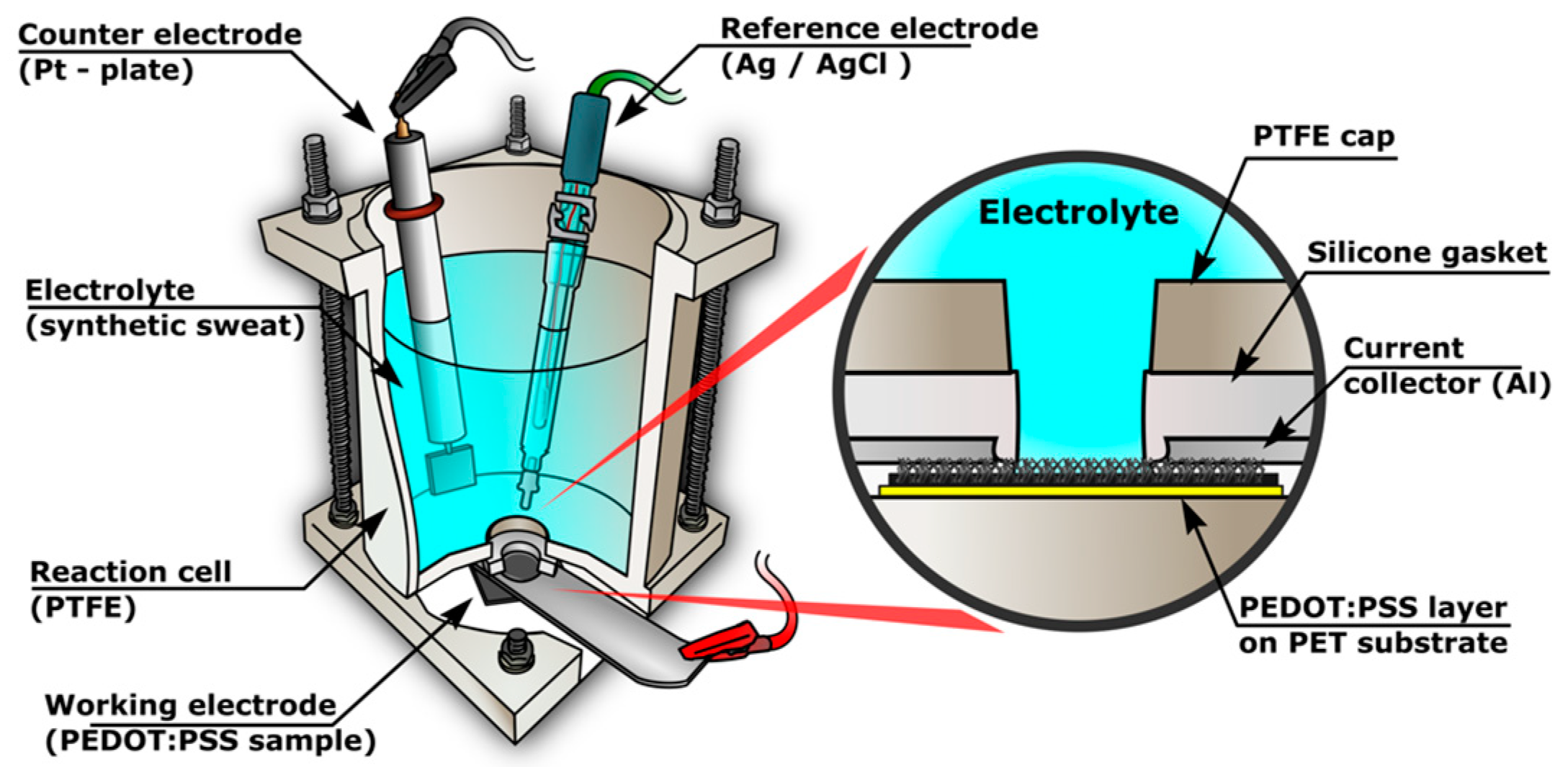 Counter electrode
(Pt - plate)

Reference electrode
(Ag / AgCl )

Electrolyte
(synthetic sweat)

Reaction cell
(PTFE)

Working electrode
(PEDOT:PSS sample)

PTFE cap

Electrolyte

Silicone gasket

Current
collector (Al)

PEDOT:PSS layer
on PET substrate