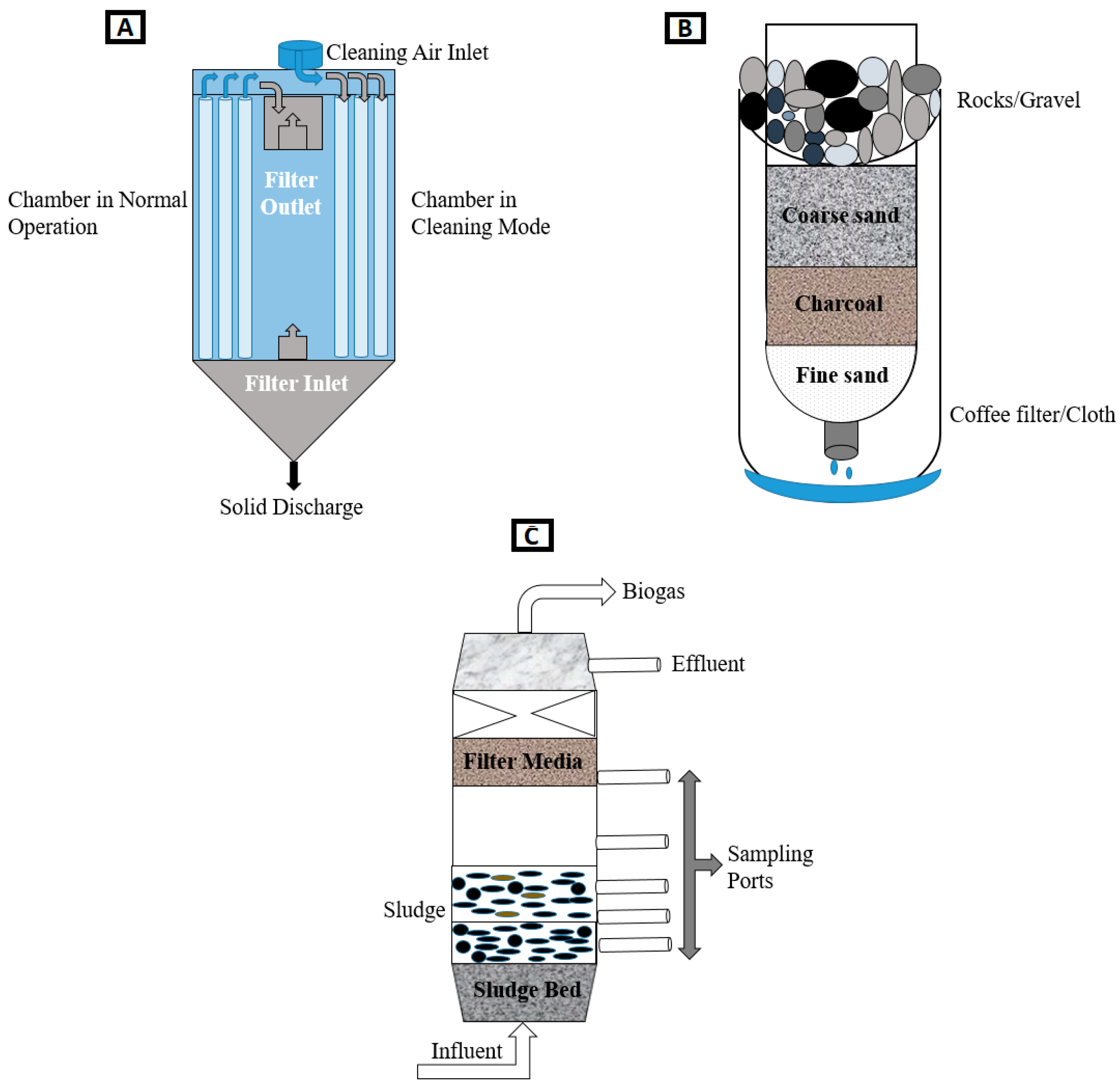 A

Cleaning Air Inlet

Chamber in Normal Operation

Filter Outlet

Chamber in Cleaning Mode

Filter Inlet

Solid Discharge

B

Rocks/Gravel

Coarse sand

Charcoal

Fine sand

Coffee filter/Cloth

C

Biogas

Effluent

Filter Media

Sampling Ports

Sludge

Sludge Bed

Influent