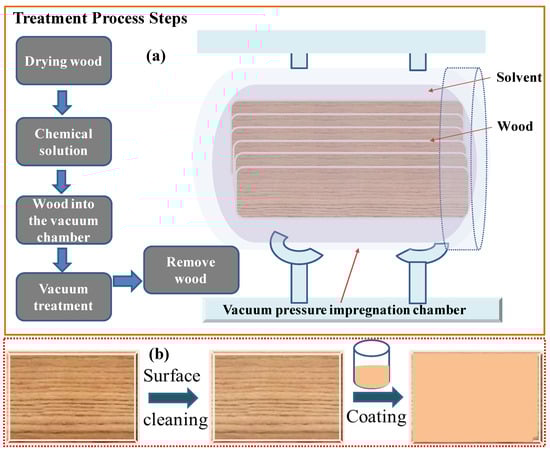 Treatment Process Steps

Drying wood

Chemical solution

Wood into the vacuum chamber

Vacuum treatment

Remove wood

(a)

Solvent

Wood

Vacuum pressure impregnation chamber

(b)

Surface cleaning

Coating