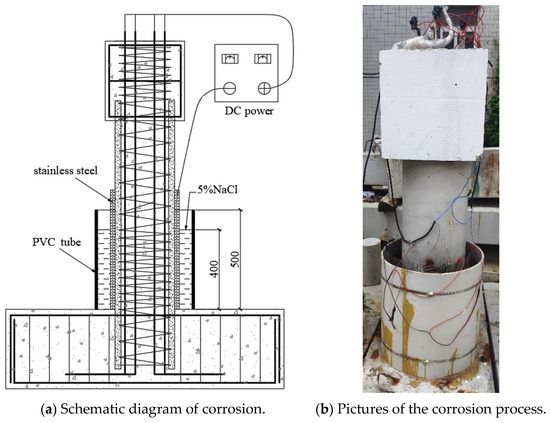 DC power

stainless steel

5%NaCl

PVC tube

400

500

(a) Schematic diagram of corrosion.

(b) Pictures of the corrosion process.