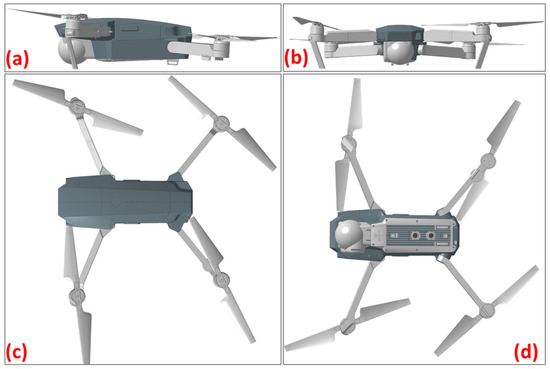 (a)
(b)
(c)
(d)