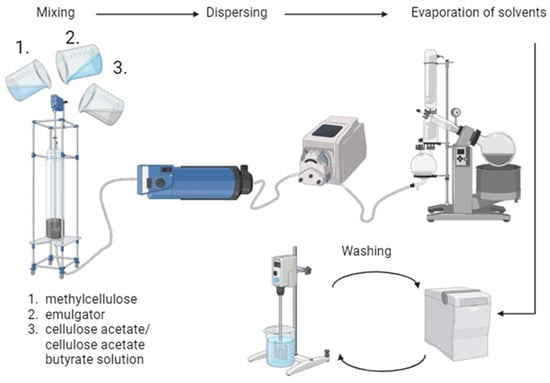 Mixing

Dispersing

Evaporation of solvents

1.

2.

3.

Washing

1. methylcellulose
2. emulgator
3. cellulose acetate/ cellulose acetate butyrate solution