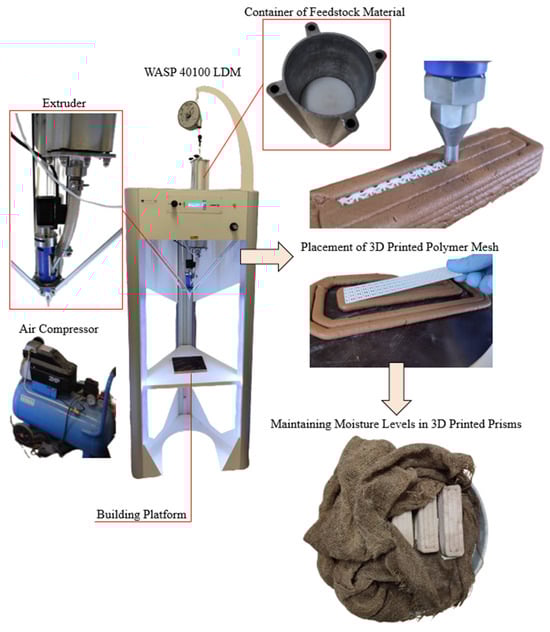 Container of Feedstock Material

WASP 40100 LDM

Extruder

Placement of 3D Printed Polymer Mesh

Air Compressor

Maintaining Moisture Levels in 3D Printed Prisms

Building Platform