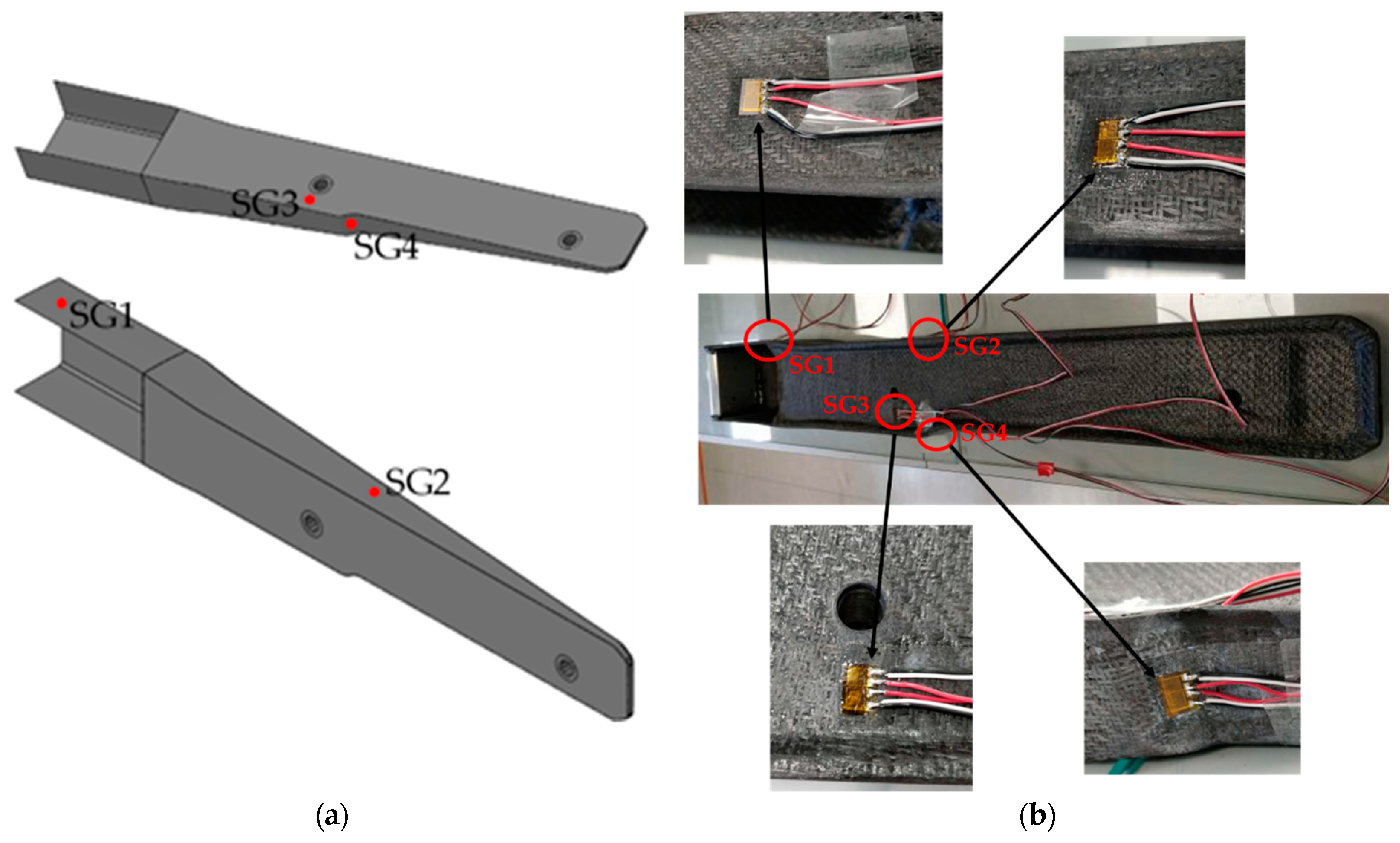 SG3
SG4
SG1
SG2
(a)

SG1
SG2
SG3
SG4
(b)