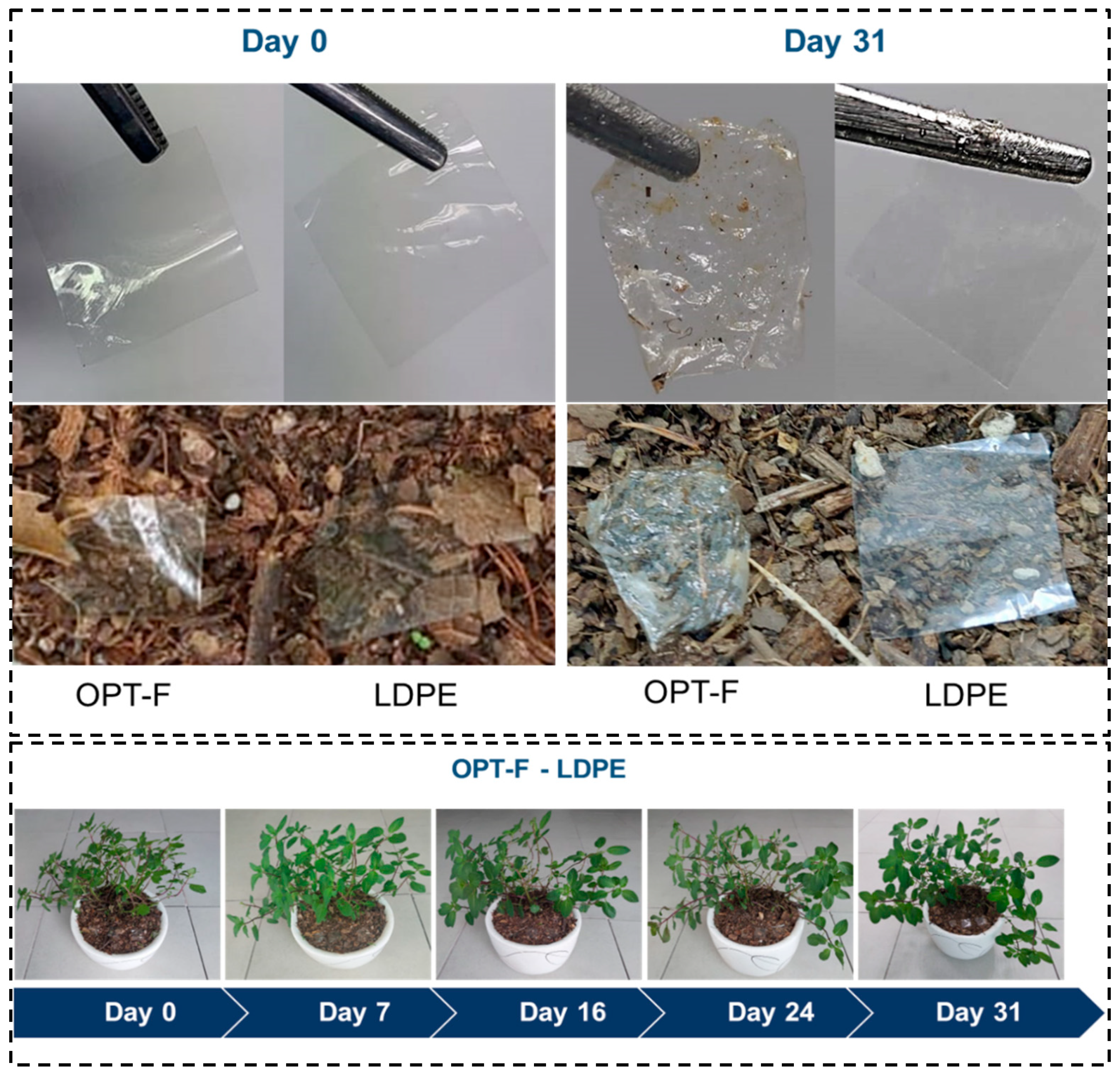 Day 0

Day 31

OPT-F

LDPE

OPT-F

LDPE

OPT-F - LDPE

Day 0

Day 7

Day 16

Day 24

Day 31