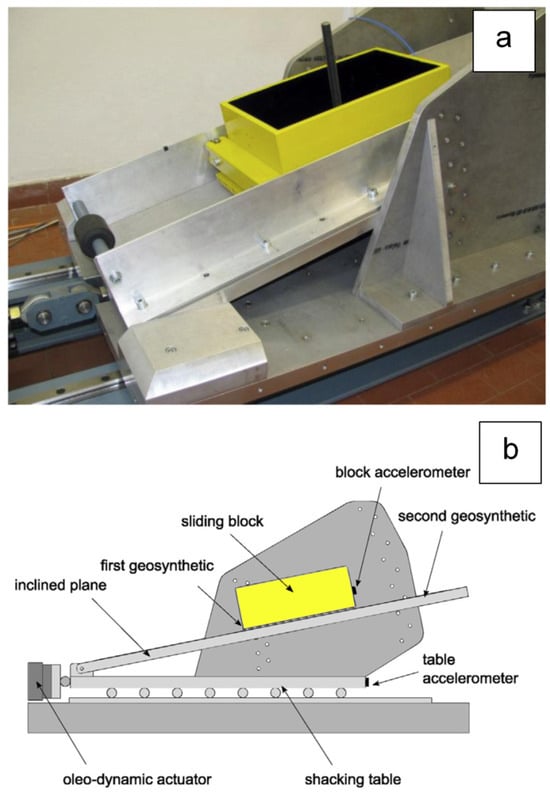 a

b

block accelerometer

sliding block

second geosynthetic

first geosynthetic

inclined plane

table accelerometer

oleo-dynamic actuator

shacking table