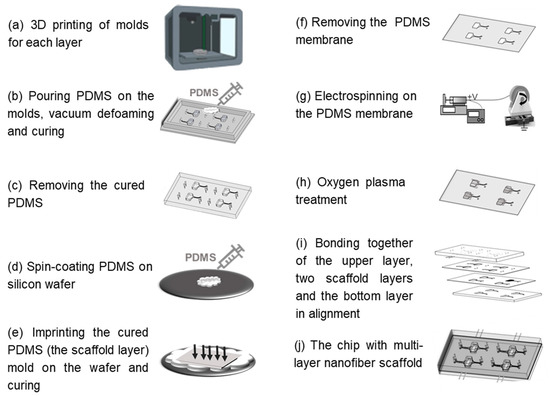 (a) 3D printing of molds for each layer

(b) Pouring PDMS on the molds, vacuum defoaming and curing

PDMS

(c) Removing the cured PDMS

(d) Spin-coating PDMS on silicon wafer

PDMS

(e) Imprinting the cured PDMS (the scaffold layer) mold on the wafer and curing

(f) Removing the PDMS membrane

(g) Electrospinning on the PDMS membrane

+V

(h) Oxygen plasma treatment

(i) Bonding together of the upper layer, two scaffold layers and the bottom layer in alignment

(j) The chip with multi-layer nanofiber scaffold