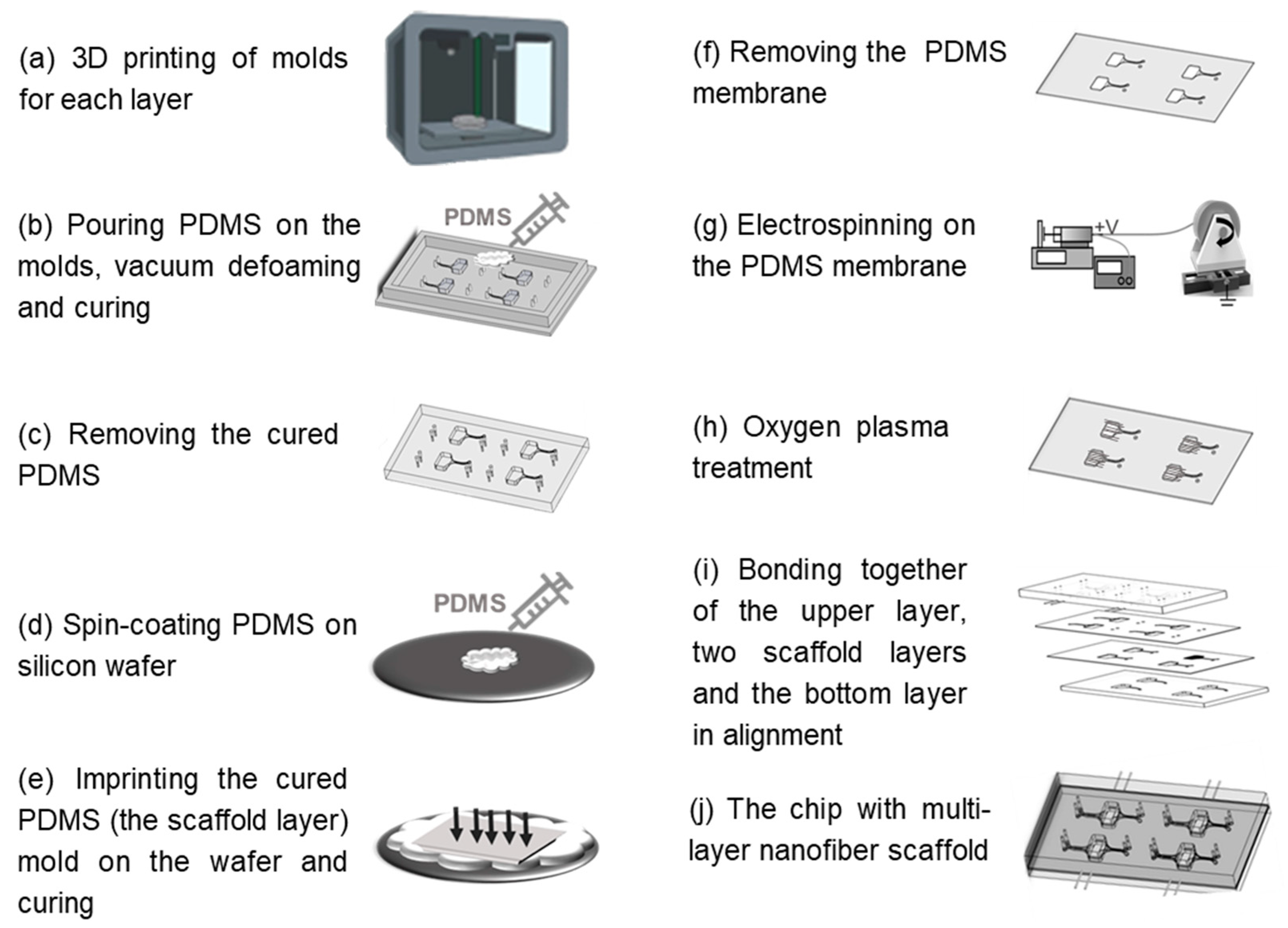 (a) 3D printing of molds for each layer

(b) Pouring PDMS on the molds, vacuum defoaming and curing

PDMS

(c) Removing the cured PDMS

(d) Spin-coating PDMS on silicon wafer

PDMS

(e) Imprinting the cured PDMS (the scaffold layer) mold on the wafer and curing

(f) Removing the PDMS membrane

(g) Electrospinning on the PDMS membrane

+V

(h) Oxygen plasma treatment

(i) Bonding together of the upper layer, two scaffold layers and the bottom layer in alignment

(j) The chip with multi-layer nanofiber scaffold