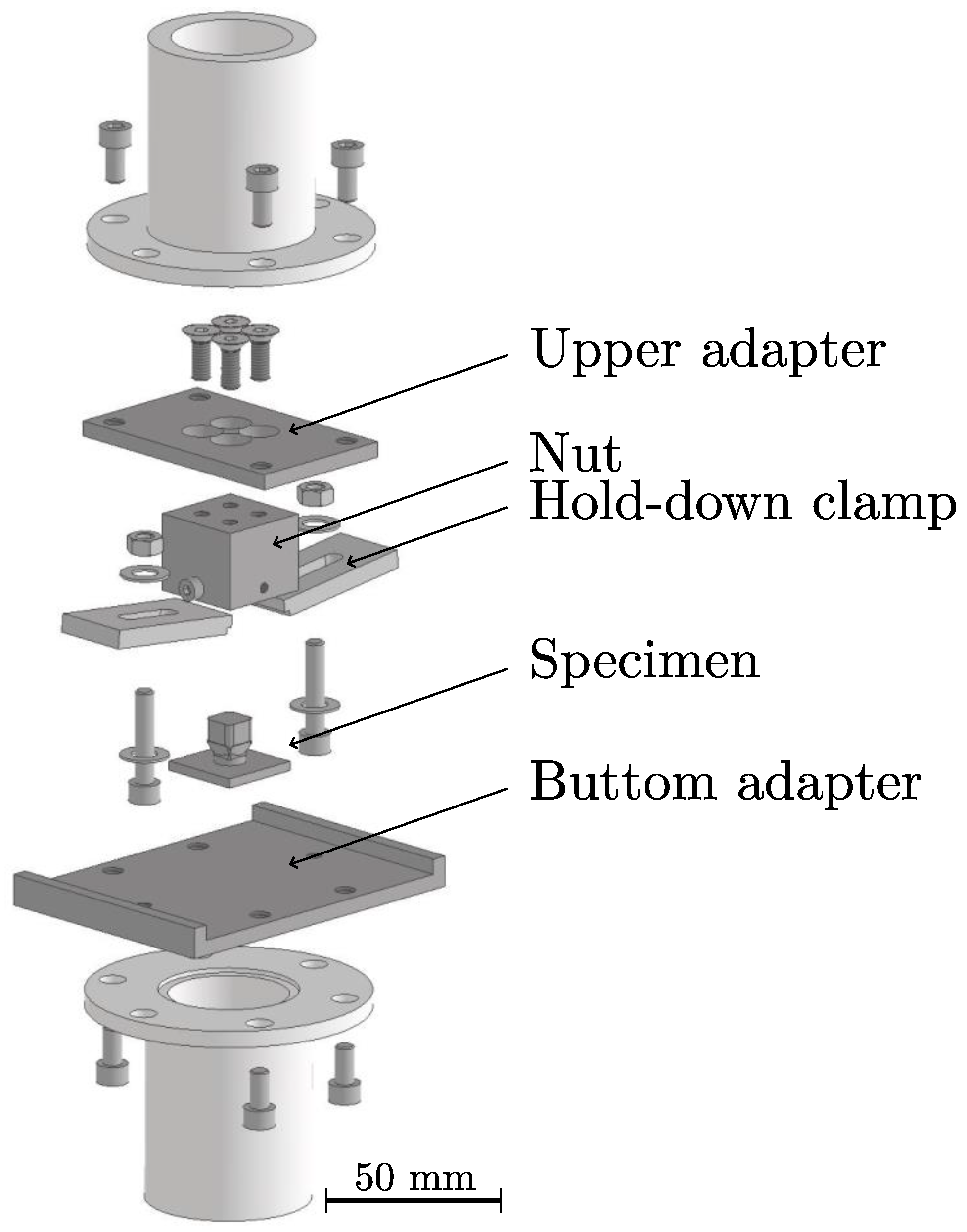 Upper adapter
Nut
Hold-down clamp
Specimen
Buttom adapter
50 mm