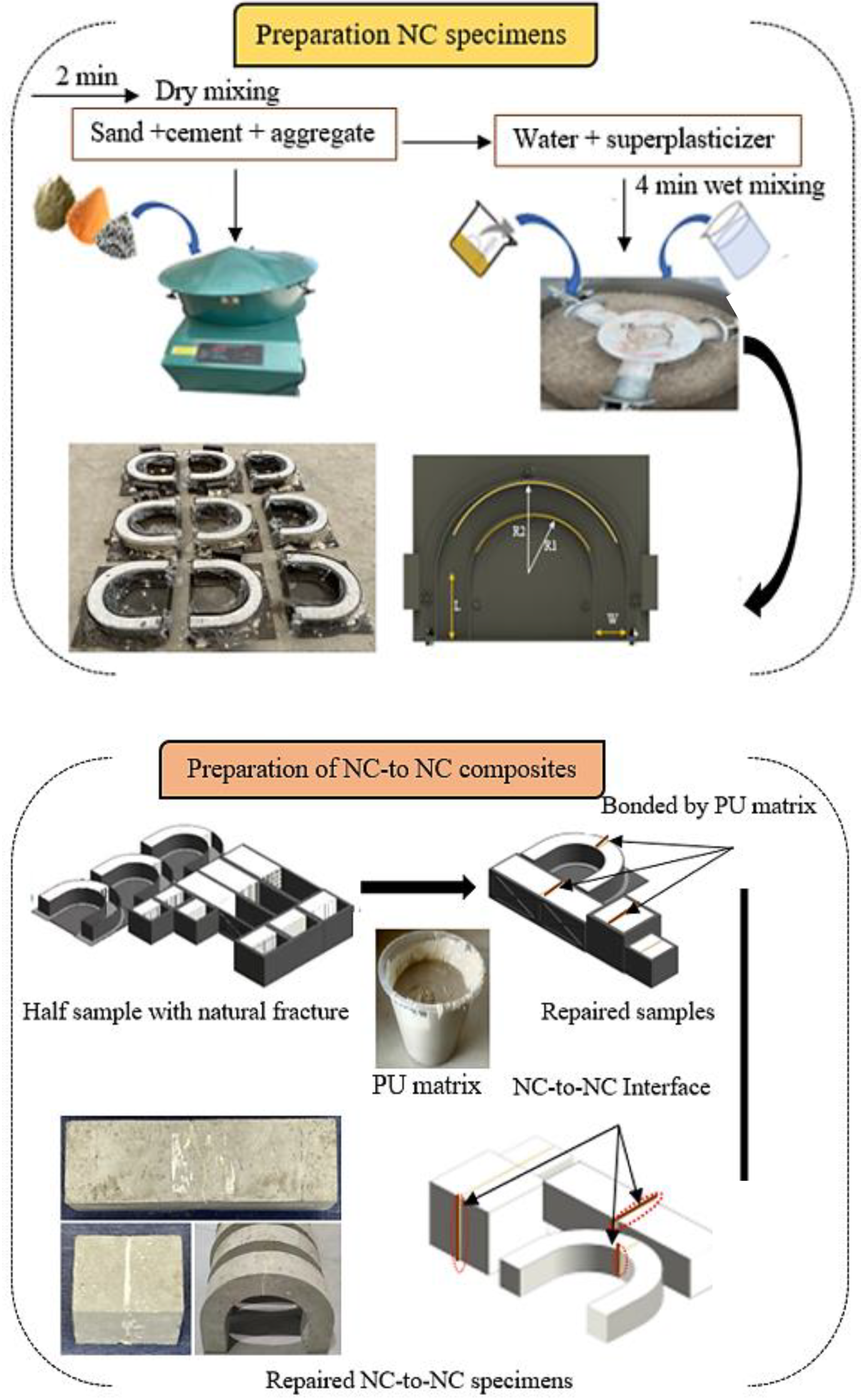 Preparation NC specimens

2 min

Dry mixing

Sand +cement + aggregate

Water + superplasticizer

4 min wet mixing

R2

R1

L

W

Preparation of NC-to NC composites

Bonded by PU matrix

Half sample with natural fracture

PU matrix

Repaired samples

NC-to-NC Interface

Repaired NC-to-NC specimens