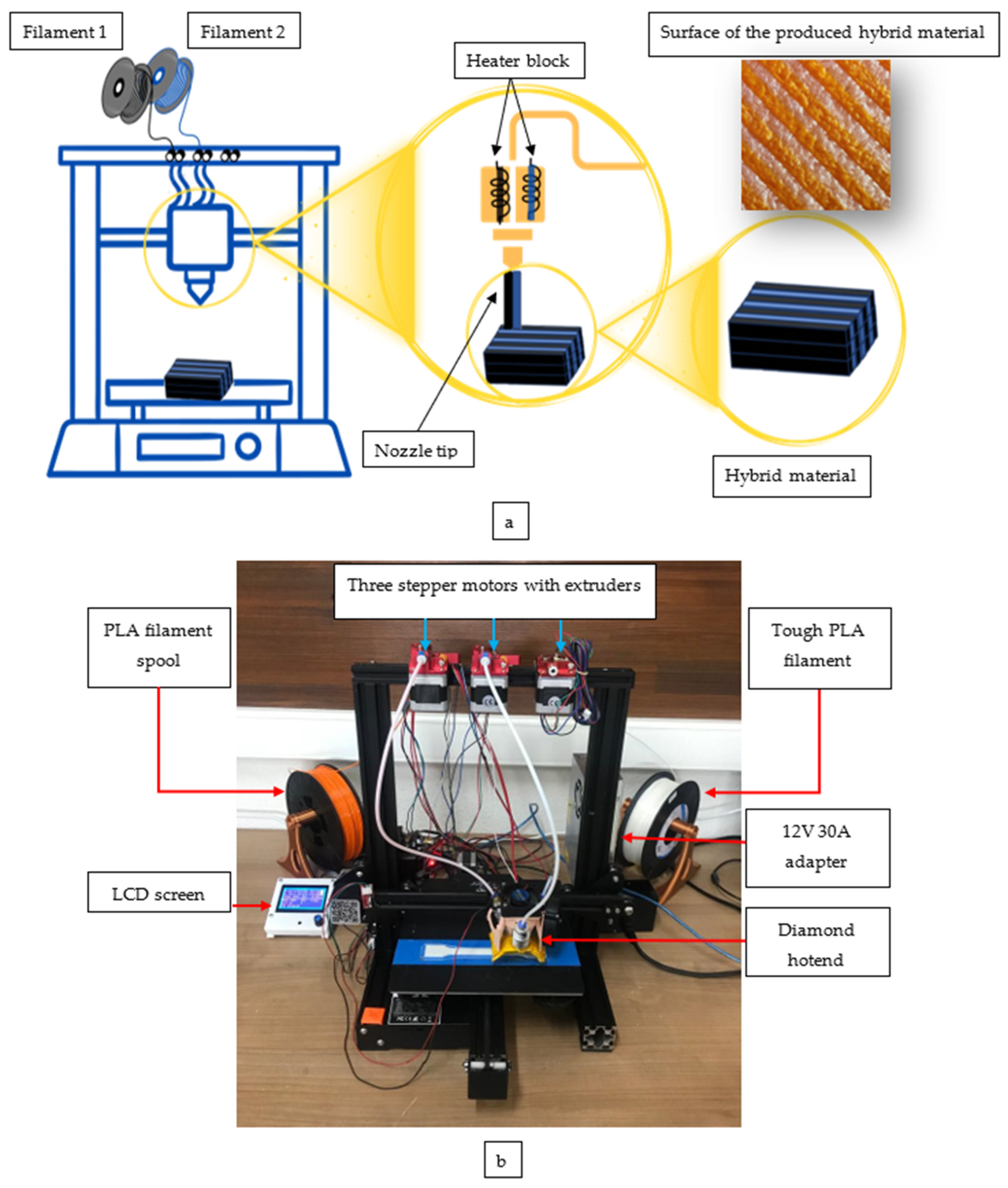 Filament 1

Filament 2

Heater block

Surface of the produced hybrid material

Nozzle tip

Hybrid material

a

Three stepper motors with extruders

PLA filament spool

Tough PLA filament

12V 30A adapter

LCD screen

Diamond hotend

b