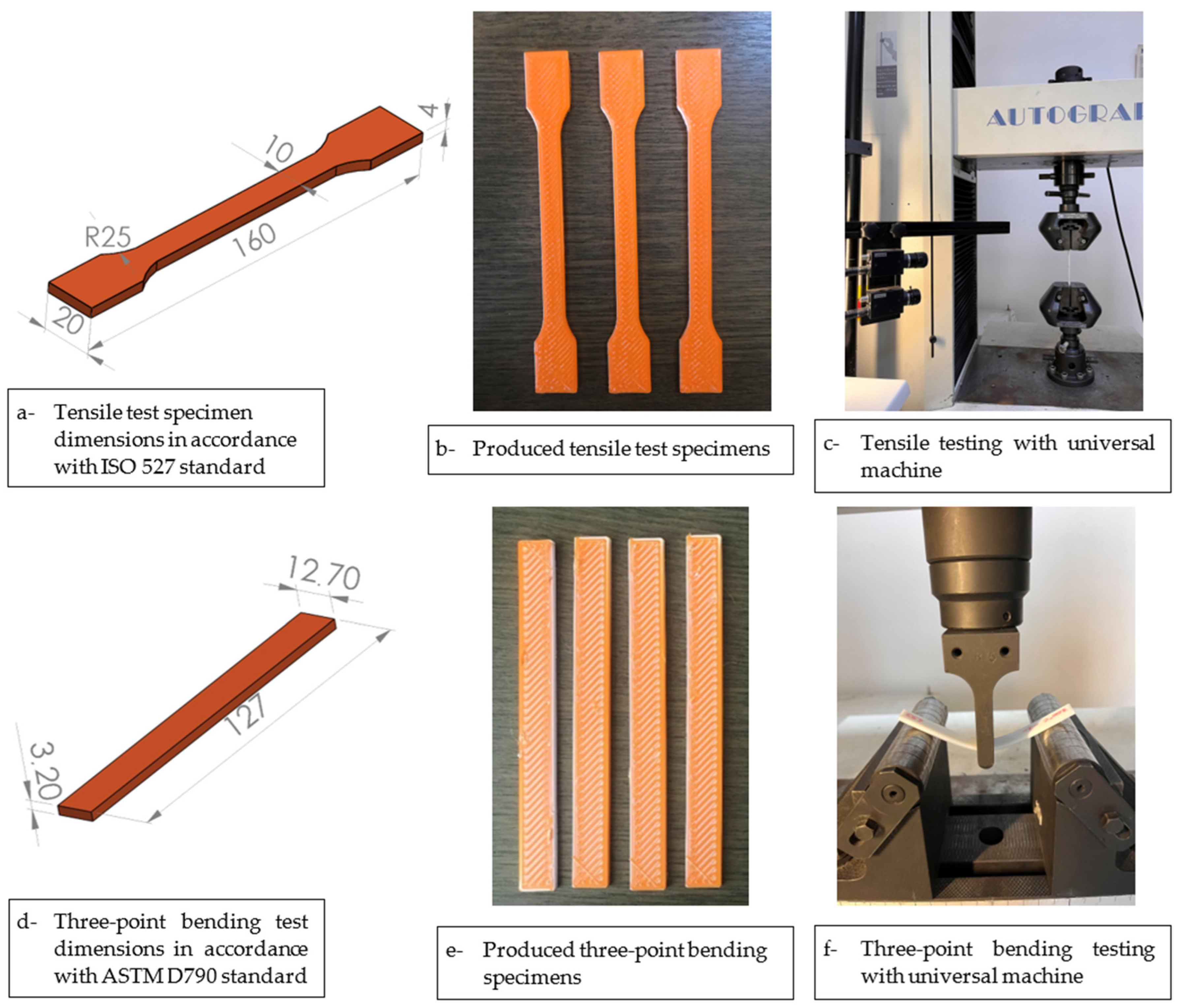 4
10
R25
160
20

a- Tensile test specimen dimensions in accordance with ISO 527 standard

b- Produced tensile test specimens

AUTOGRA

c- Tensile testing with universal machine

12.70
127
3.20

d- Three-point bending test dimensions in accordance with ASTM D790 standard

e- Produced three-point bending specimens

f- Three-point bending testing with universal machine