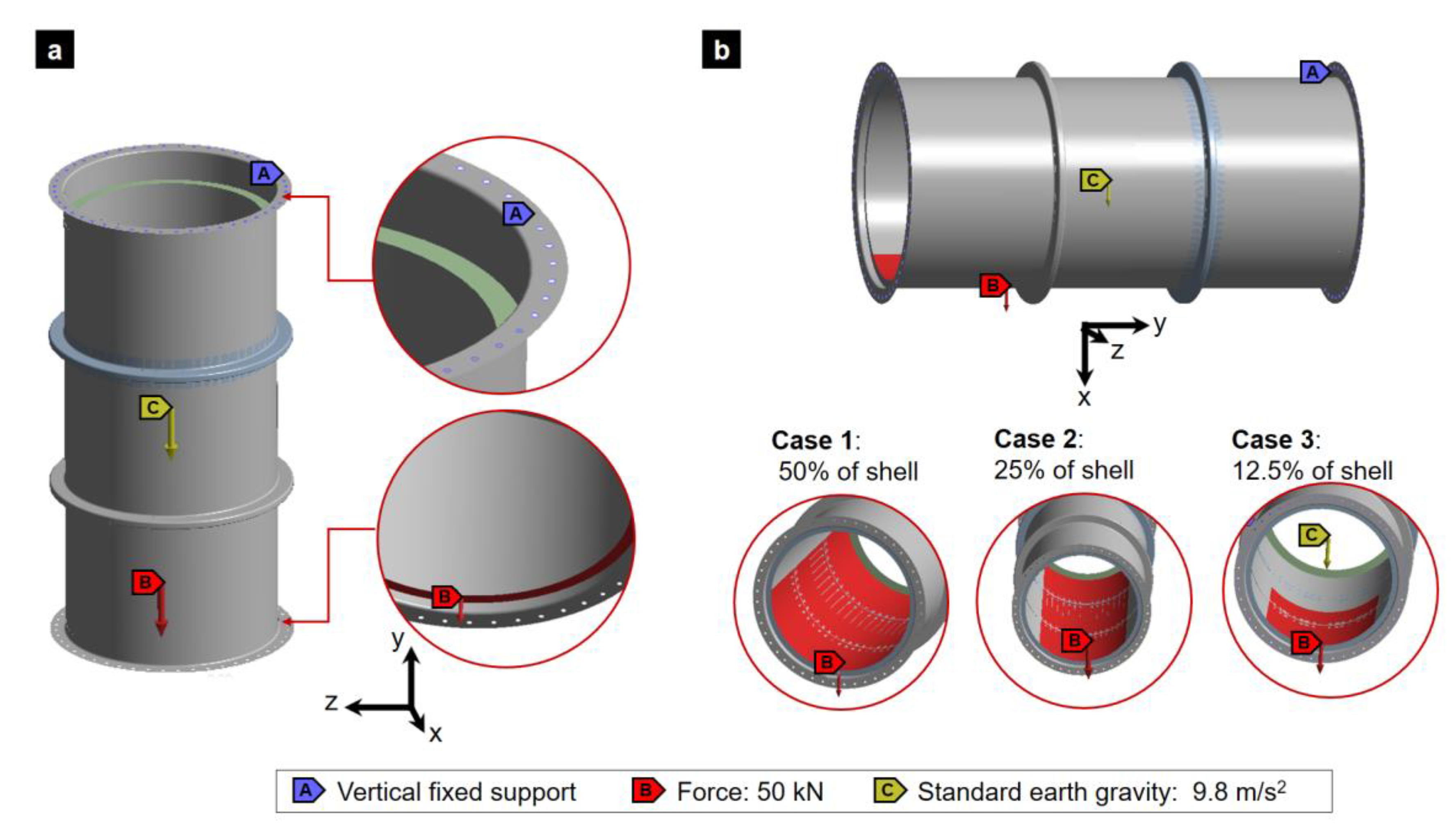 a

A

A

C

B

B

y

z

x

b

A

C

B

y

z

x

Case 1:
50% of shell

Case 2:
25% of shell

Case 3:
12.5% of shell

B

B

C

B

A Vertical fixed support B Force: 50 kN C Standard earth gravity: 9.8 m/s$^2$