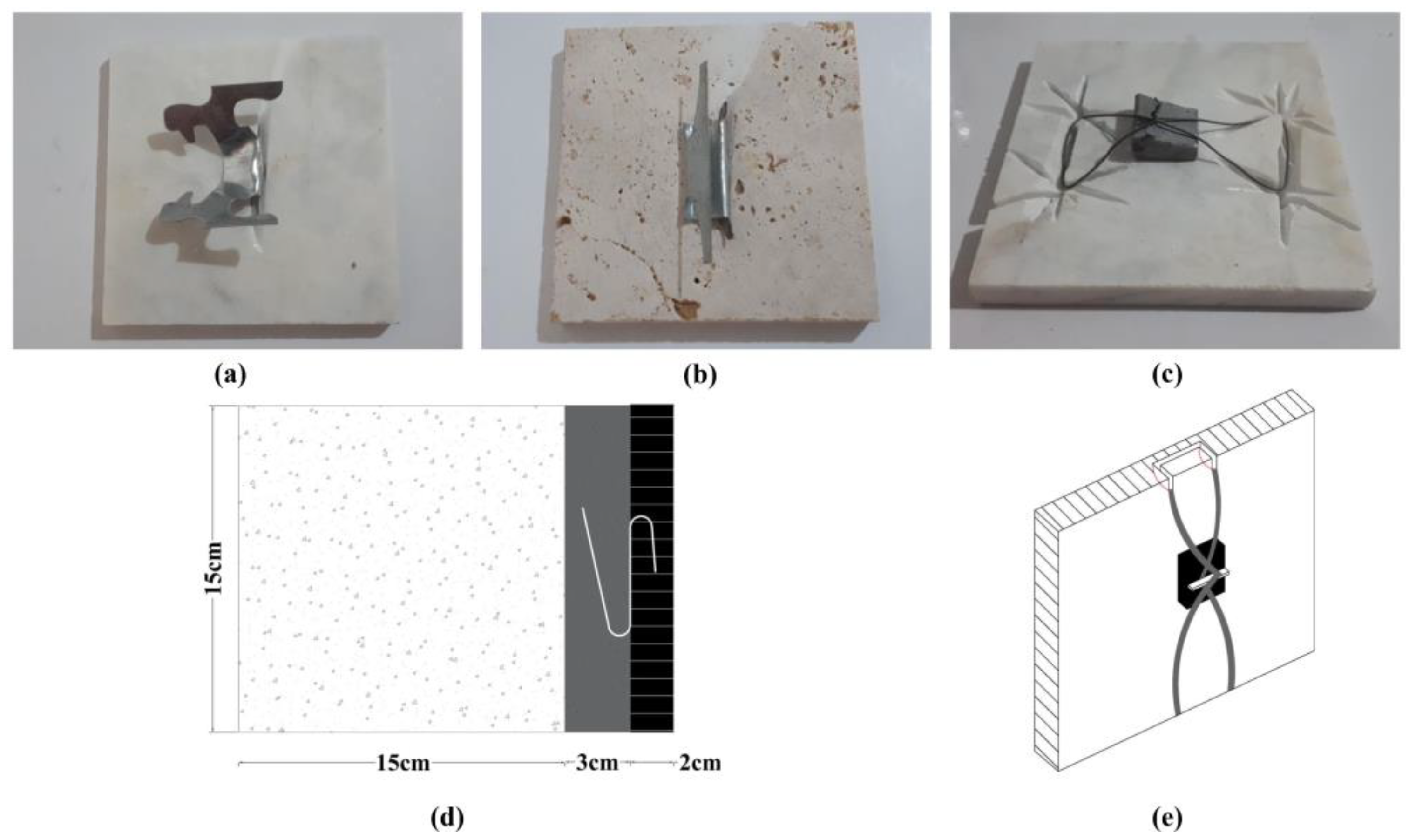 (a)

(b)

(c)

15cm

15cm 3cm 2cm

(d)

(e)