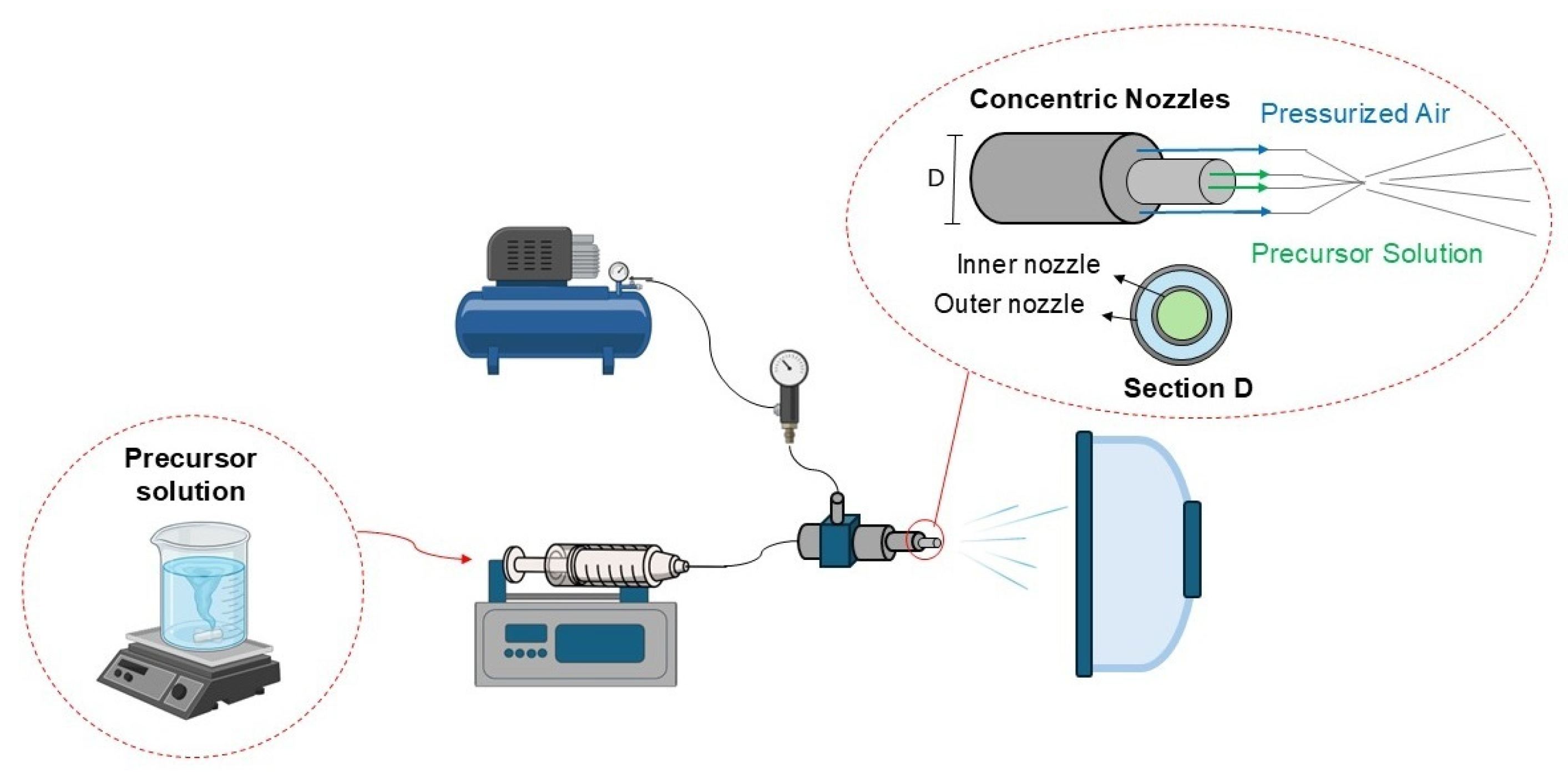 Concentric Nozzles

Pressurized Air

D

Precursor Solution

Inner nozzle

Outer nozzle

Section D

Precursor solution